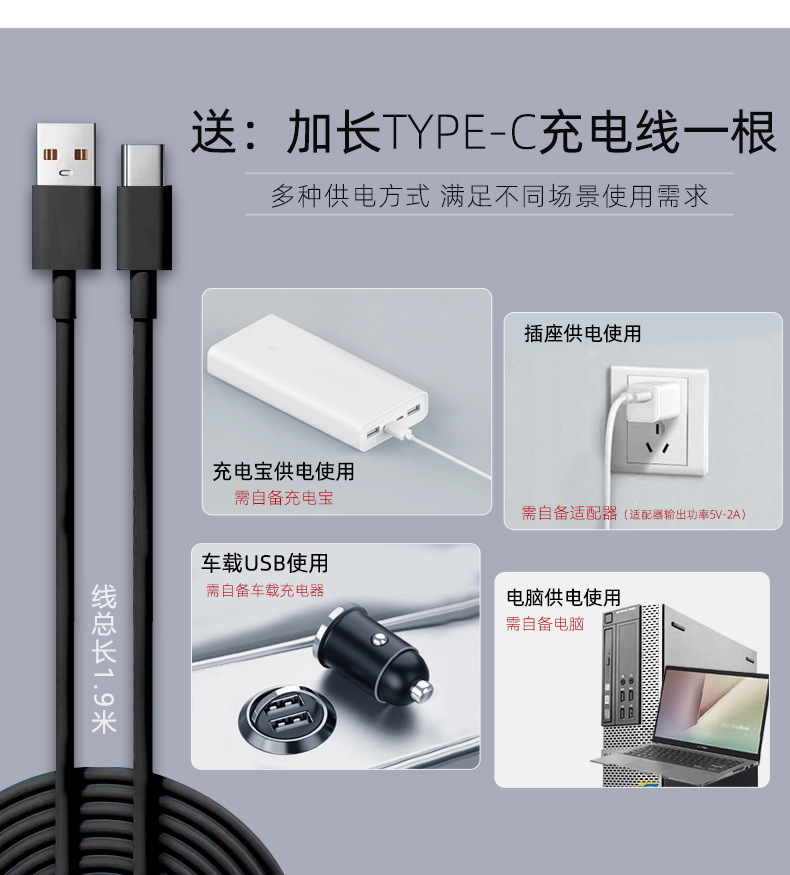 送：加长TYPE-C充电线一根

多种供电方式 满足不同场景使用需求

线总长1.9米

充电宝供电使用
需自备充电宝

插座供电使用
需自备适配器（适配器输出功率5V-2A）

车载USB使用
需自备车载充电器

电脑供电使用
需自备电脑