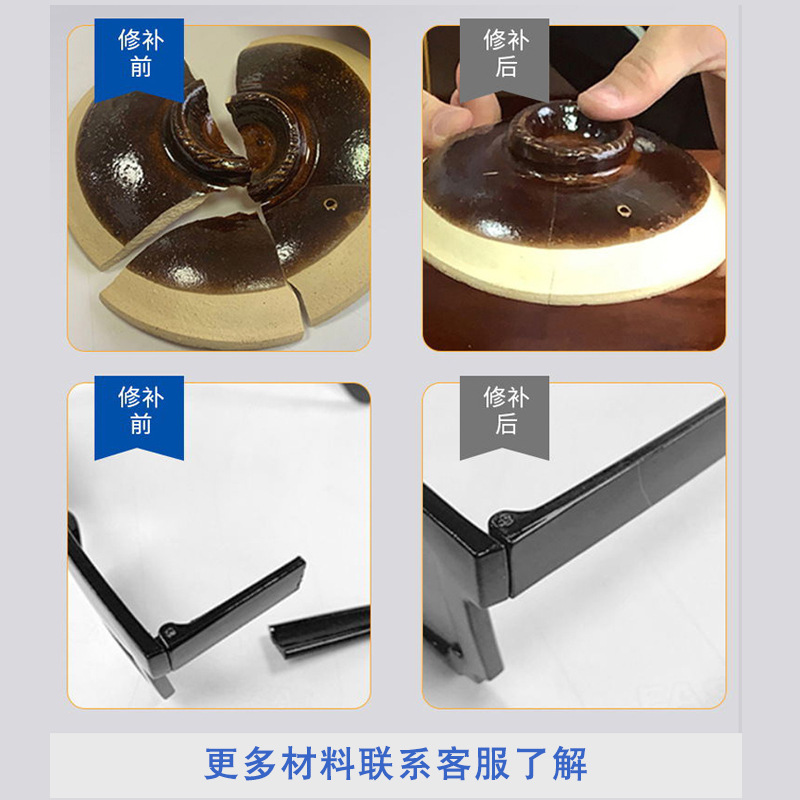 修补前

修补后

修补前

修补后

更多材料联系客服了解