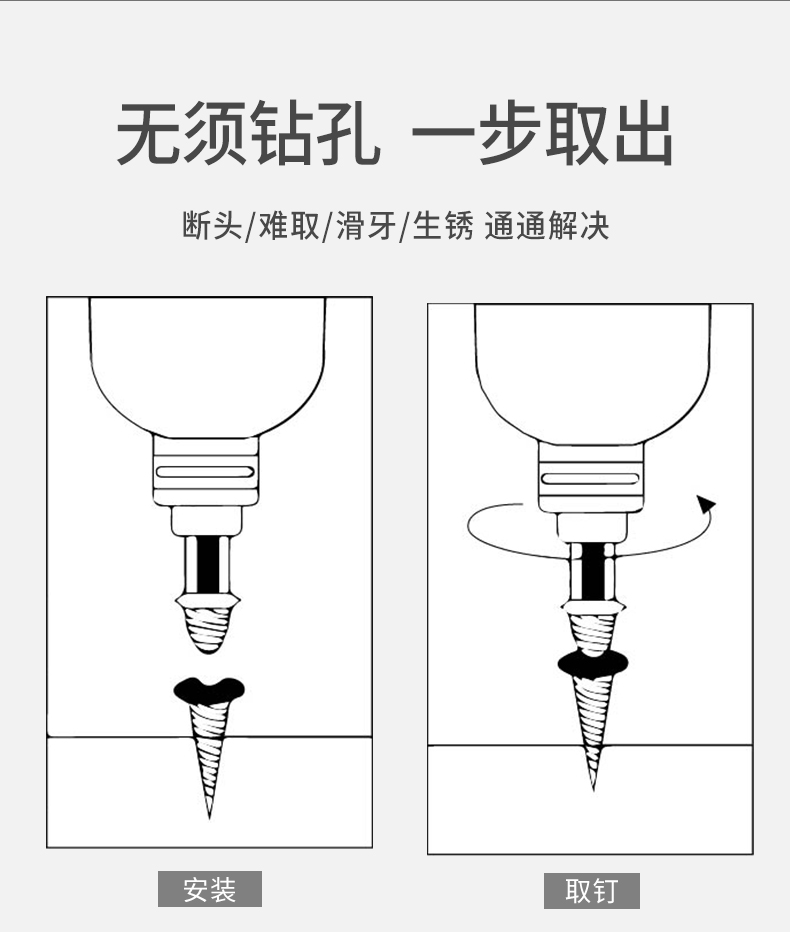 无须钻孔 一步取出

断头/难取/滑牙/生锈 通通解决

安装

取钉