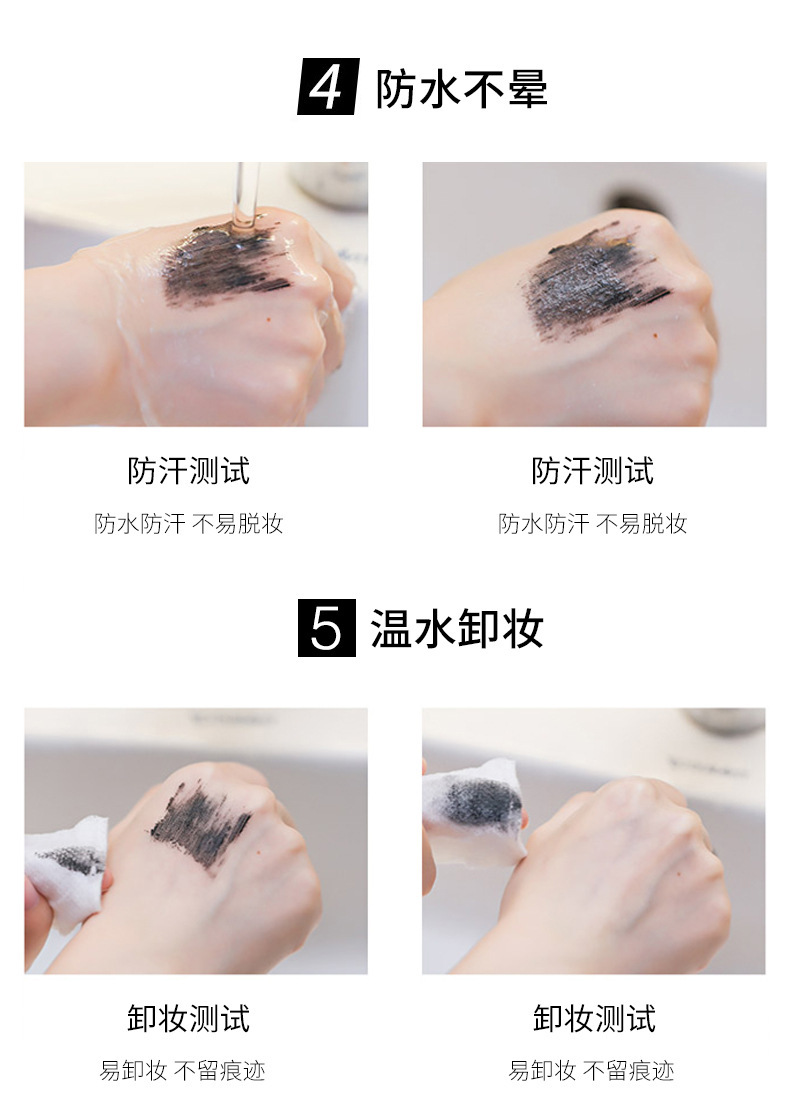 4 防水不晕

防汗测试

防水防汗 不易脱妆

防汗测试

防水防汗 不易脱妆

5 温水卸妆

卸妆测试

易卸妆 不留痕迹

卸妆测试

易卸妆 不留痕迹