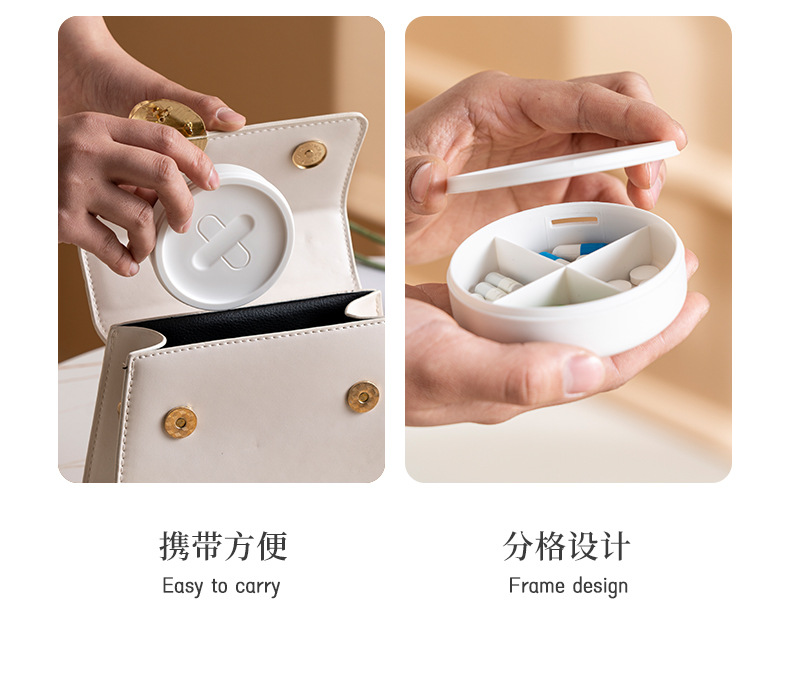 携带方便
Easy to carry

分格设计
Frame design