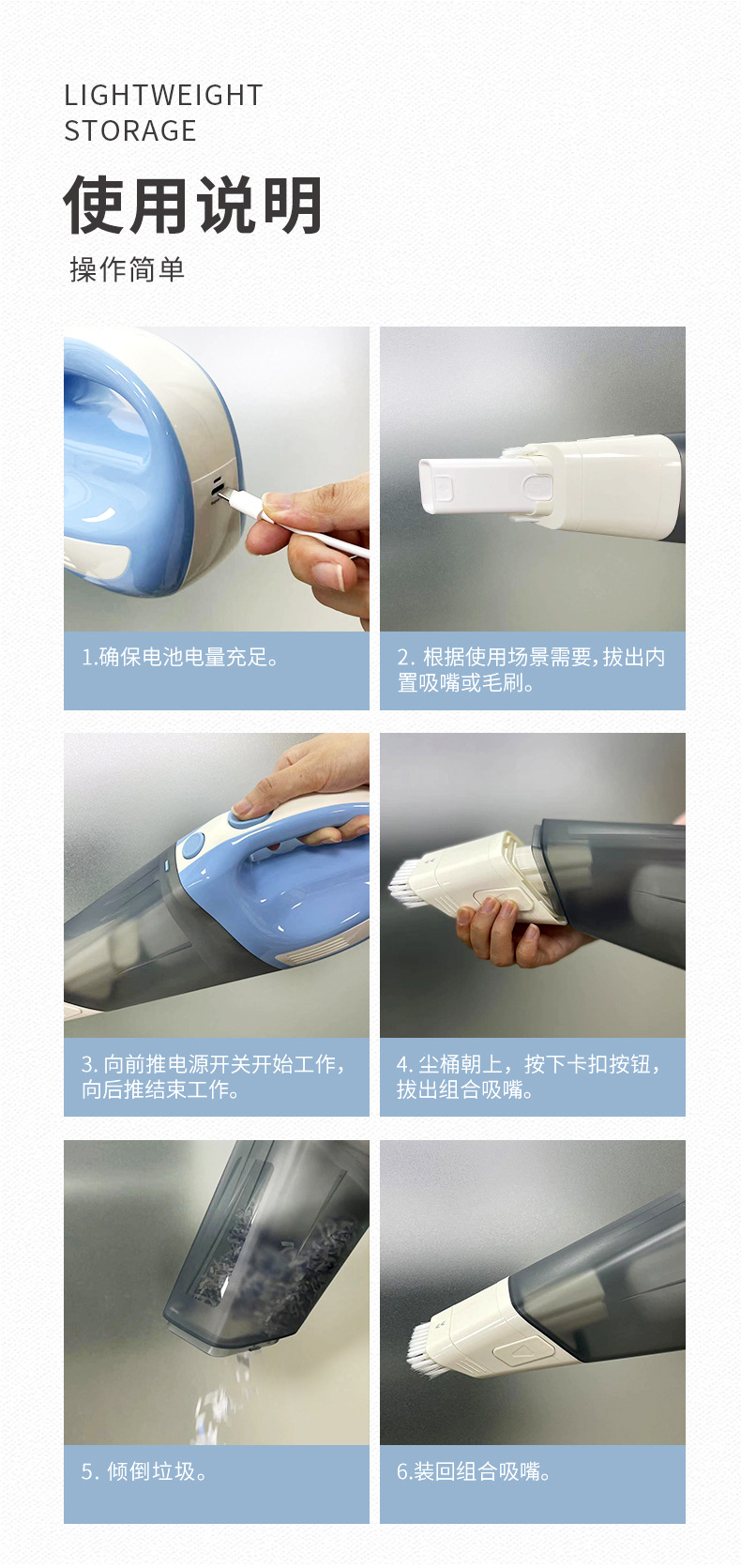 LIGHTWEIGHT
STORAGE

使用说明

操作简单

1.确保电池电量充足。

2. 根据使用场景需要，拔出内置吸嘴或毛刷。

3. 向前推电源开关开始工作，向后推结束工作。

4. 尘桶朝上，按下卡扣按钮，拔出组合吸嘴。

5. 倾倒垃圾。

6.装回组合吸嘴。