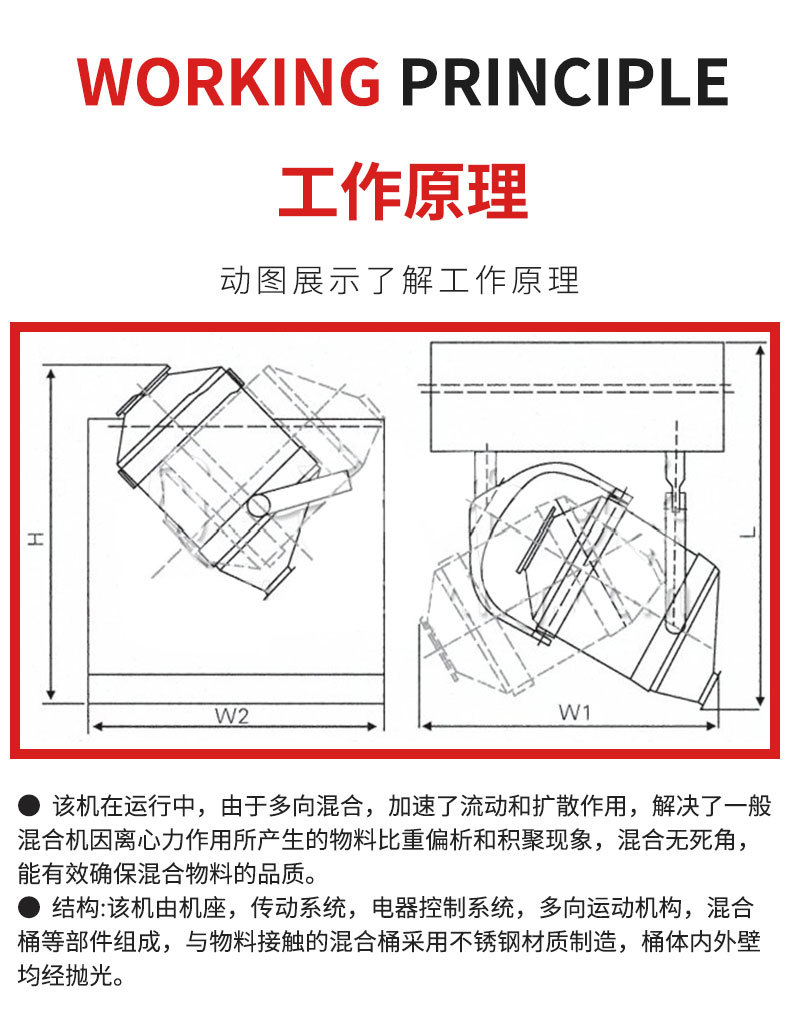 WORKING PRINCIPLE

工作原理

动图展示了解工作原理

H

W2

L

W1

● 该机在运行中，由于多向混合，加速了流动和扩散作用，解决了一般混合机因离心力作用所产生的物料比重偏析和积聚现象，混合无死角，能有效确保混合物料的品质。

● 结构:该机由机座，传动系统，电器控制系统，多向运动机构，混合桶等部件组成，与物料接触的混合桶采用不锈钢材质制造，桶体内外壁均经抛光。