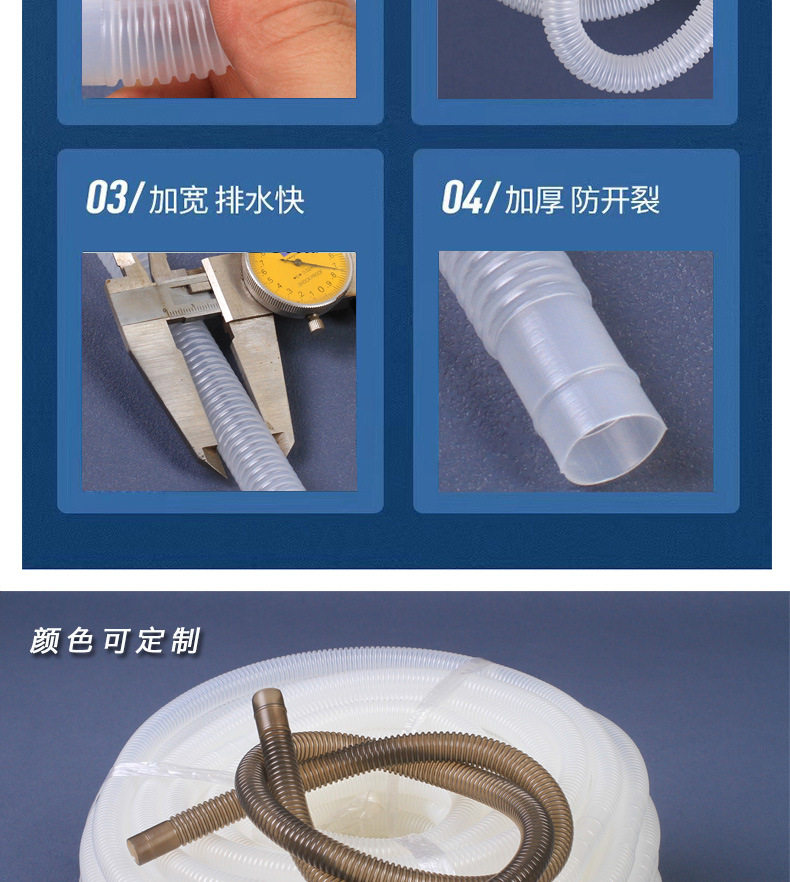 03/ 加宽 排水快

04/ 加厚 防开裂

颜色可定制