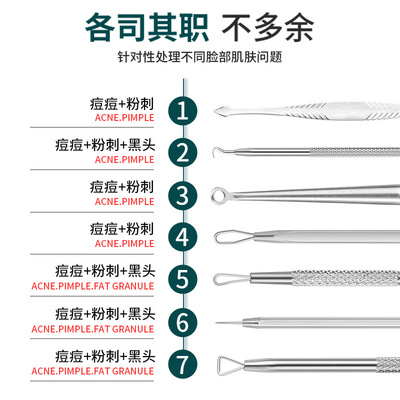 各司其职 不多余

针对性处理不同脸部肌肤问题

痘痘+粉刺
ACNE.PIMPLE
1

痘痘+粉刺+黑头
ACNE.PIMPLE
2

痘痘+粉刺
ACNE.PIMPLE
3

痘痘+粉刺
ACNE.PIMPLE
4

痘痘+粉刺+黑头
ACNE.PIMPLE.FAT GRANULE
5

痘痘+粉刺+黑头
ACNE.PIMPLE.FAT GRANULE
6

痘痘+粉刺+黑头
ACNE.PIMPLE.FAT GRANULE
7