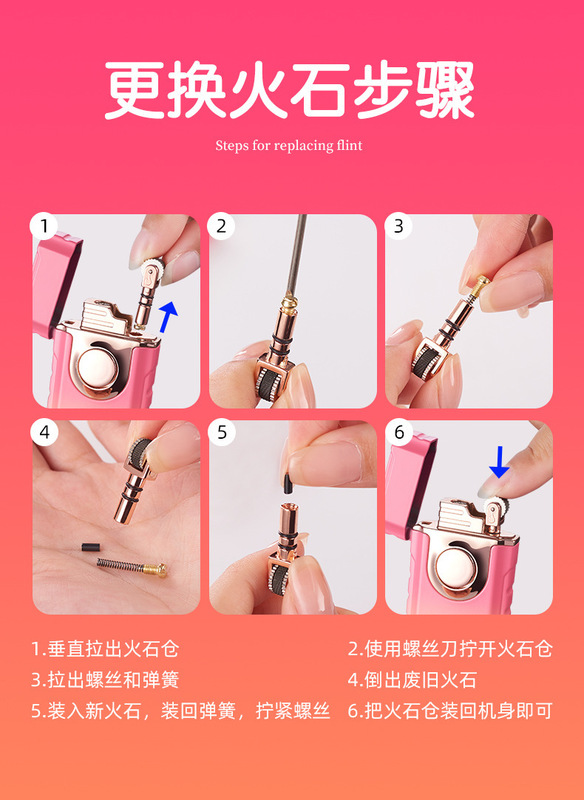 更换火石步骤

Steps for replacing flint

1

2

3

4

5

6

1.垂直拉出火石仓

2.使用螺丝刀拧开火石仓

3.拉出螺丝和弹簧

4.倒出废旧火石

5.装入新火石，装回弹簧，拧紧螺丝

6.把火石仓装回机身即可