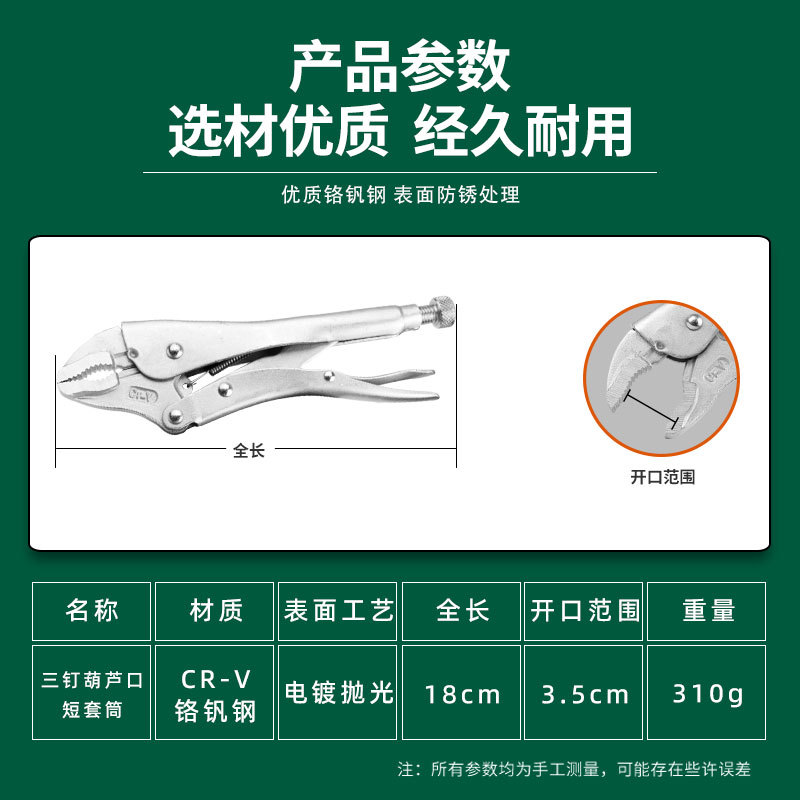 产品参数
选材优质 经久耐用

优质铬钒钢 表面防锈处理

CR-V

全长

CR-V

开口范围

| 名称 | 材质 | 表面工艺 | 全长 | 开口范围 | 重量 |
|---|---|---|---|---|---|
| 三钉葫芦口短套筒 | CR-V 铬钒钢 | 电镀抛光 | 18cm | 3.5cm | 310g |

注：所有参数均为手工测量，可能存在些许误差