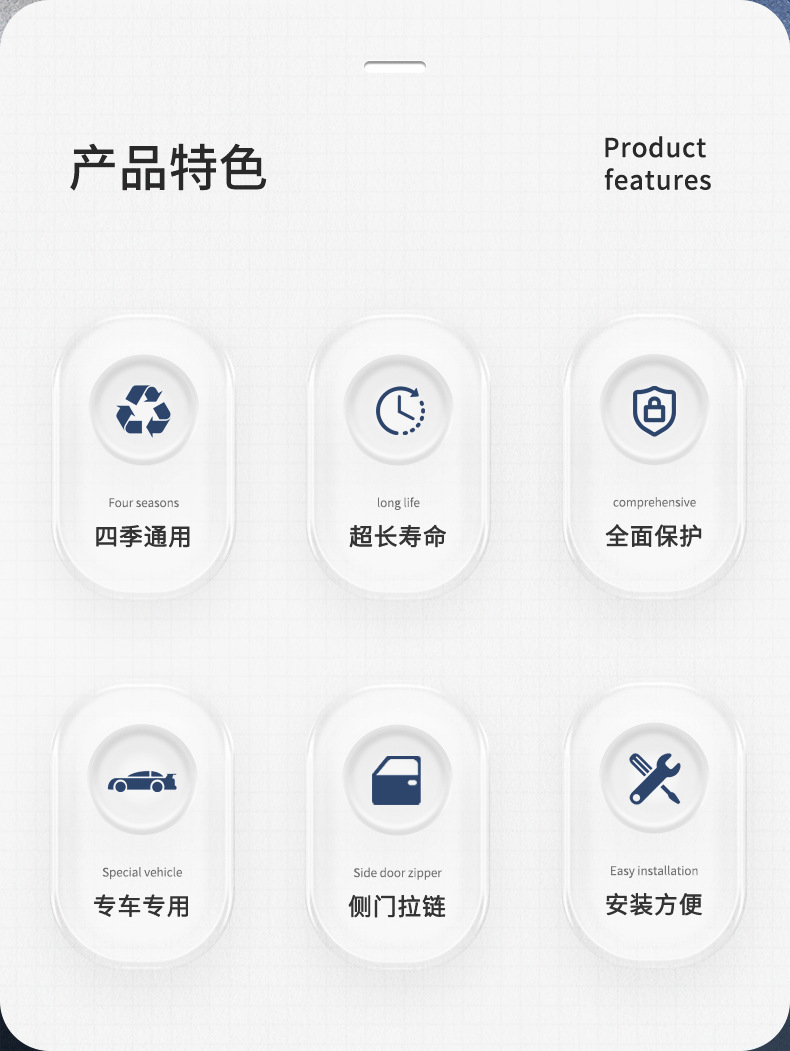 产品特色

Product
features

Four seasons
四季通用

long life
超长寿命

comprehensive
全面保护

Special vehicle
专车专用

Side door zipper
侧门拉链

Easy installation
安装方便