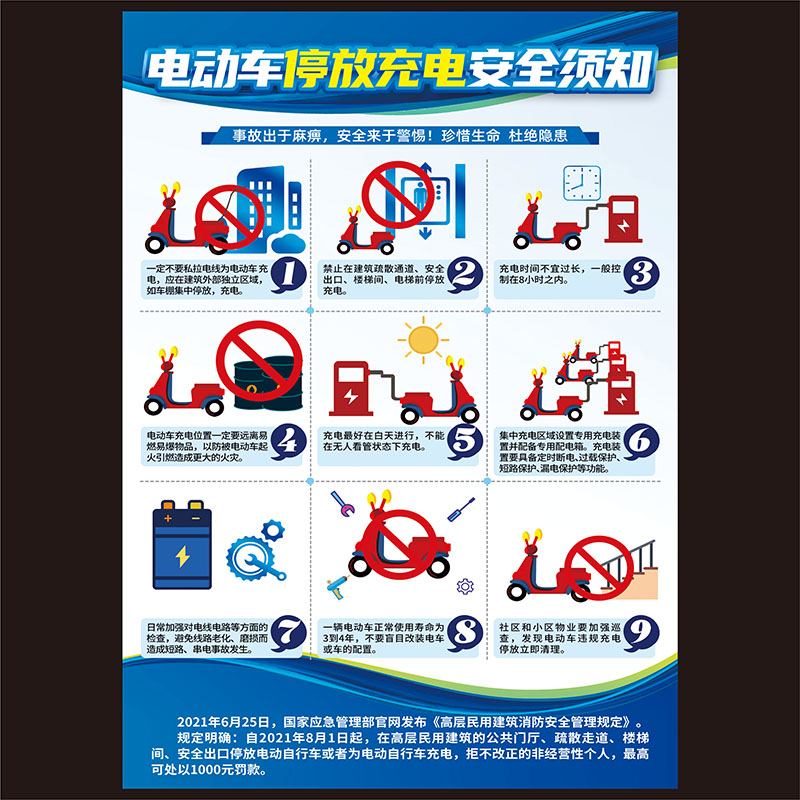 电动车停放充电安全须知

事故出于麻痹，安全来于警惕！珍惜生命 杜绝隐患

一定不要私拉电线为电动车充电，应在建筑外部独立区域，如车棚集中停放，充电。 1

禁止在建筑疏散通道、安全出口、楼梯间、电梯前停放充电。 2

充电时间不宜过长，一般控制在8小时之内。 3

电动车充电位置一定要远离易燃易爆物品，以防被电动车起火引燃造成更大的火灾。 4

充电最好在白天进行，不能在无人看管状态下充电。 5

集中充电区域设置专用充电装置并配备专用配电箱。充电装置要具备定时断电、过载保护、短路保护、漏电保护等功能。 6

日常加强对电线电路等方面的检查，避免线路老化、磨损而造成短路、串电事故发生。 7

一辆电动车正常使用寿命为3到4年，不要盲目改装电车或车的配置。 8

社区和小区物业要加强巡查，发现电动车违规充电停放立即清理。 9

2021年6月25日，国家应急管理部官网发布《高层民用建筑消防安全管理规定》。

规定明确：自2021年8月1日起，在高层民用建筑的公共门厅、疏散走道、楼梯间、安全出口停放电动自行车或者为电动自行车充电，拒不改正的非经营性个人，最高可处以1000元罚款。