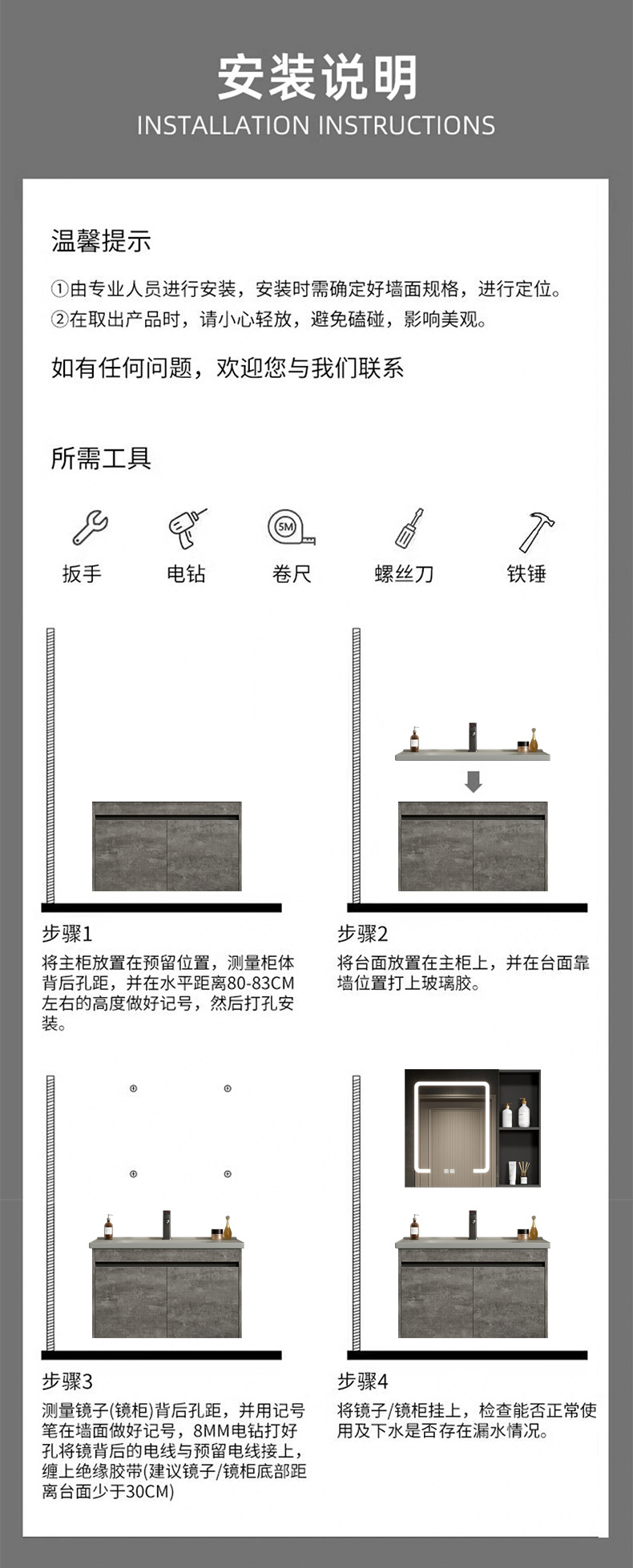 安装说明
INSTALLATION INSTRUCTIONS

温馨提示

①由专业人员进行安装，安装时需确定好墙面规格，进行定位。
②在取出产品时，请小心轻放，避免磕碰，影响美观。

如有任何问题，欢迎您与我们联系

所需工具

5M

扳手 电钻 卷尺 螺丝刀 铁锤

步骤1
将主柜放置在预留位置，测量柜体背后孔距，并在水平距离80-83CM左右的高度做好记号，然后打孔安装。

步骤2
将台面放置在主柜上，并在台面靠墙位置打上玻璃胶。

步骤3
测量镜子(镜柜)背后孔距，并用记号笔在墙面做好记号，8MM电钻打好孔将镜背后的电线与预留电线接上，缠上绝缘胶带(建议镜子/镜柜底部距离台面少于30CM)

步骤4
将镜子/镜柜挂上，检查能否正常使用及下水是否存在漏水情况。