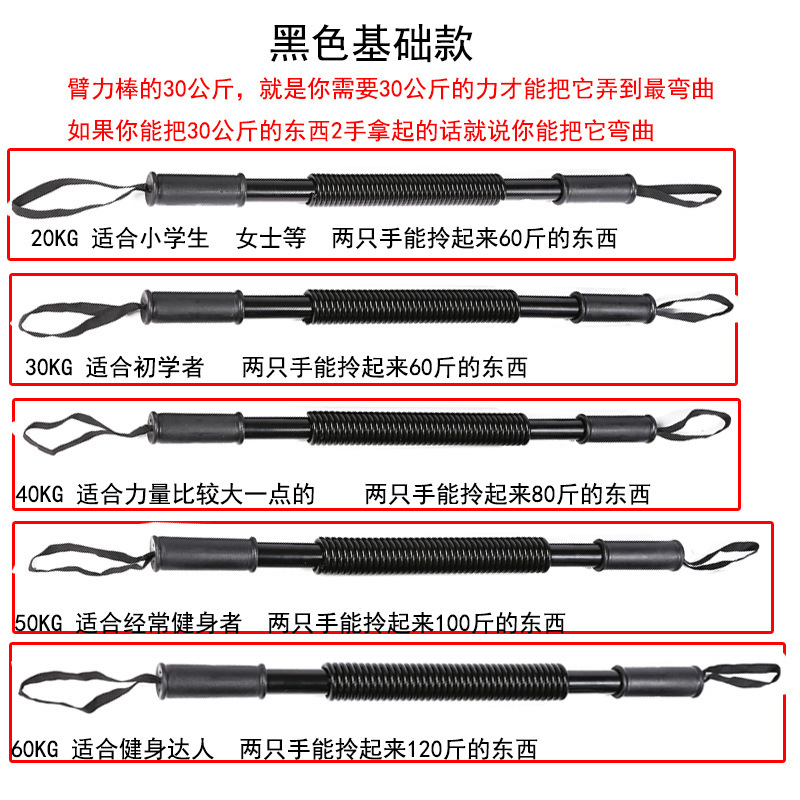 黑色基础款

臂力棒的30公斤，就是你需要30公斤的力才能把它弄到最弯曲

如果你能把30公斤的东西2手拿起的话就说你能把它弯曲

20KG 适合小学生 女士等 两只手能拎起来60斤的东西

30KG 适合初学者 两只手能拎起来60斤的东西

40KG 适合力量比较大一点的 两只手能拎起来80斤的东西

50KG 适合经常健身者 两只手能拎起来100斤的东西

60KG 适合健身达人 两只手能拎起来120斤的东西