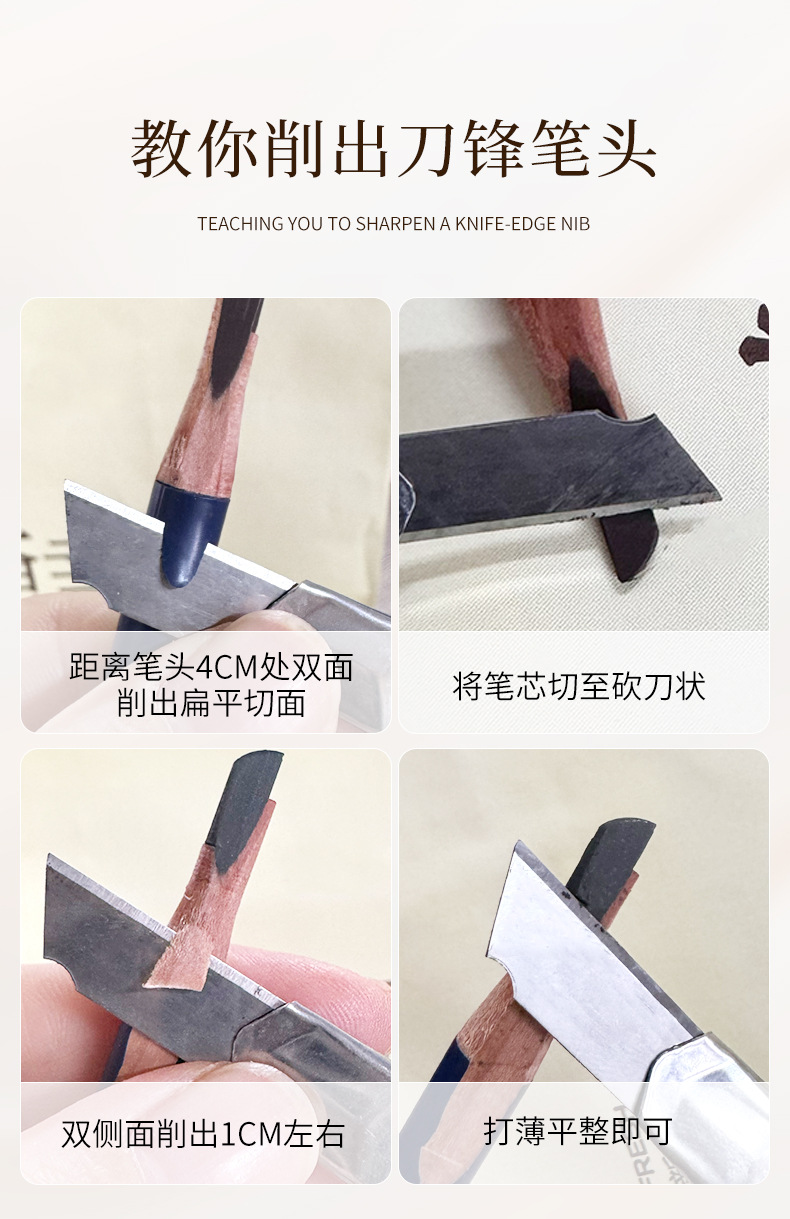 教你削出刀锋笔头

TEACHING YOU TO SHARPEN A KNIFE-EDGE NIB

距离笔头4CM处双面削出扁平切面

将笔芯切至砍刀状

双侧面削出1CM左右

打薄平整即可