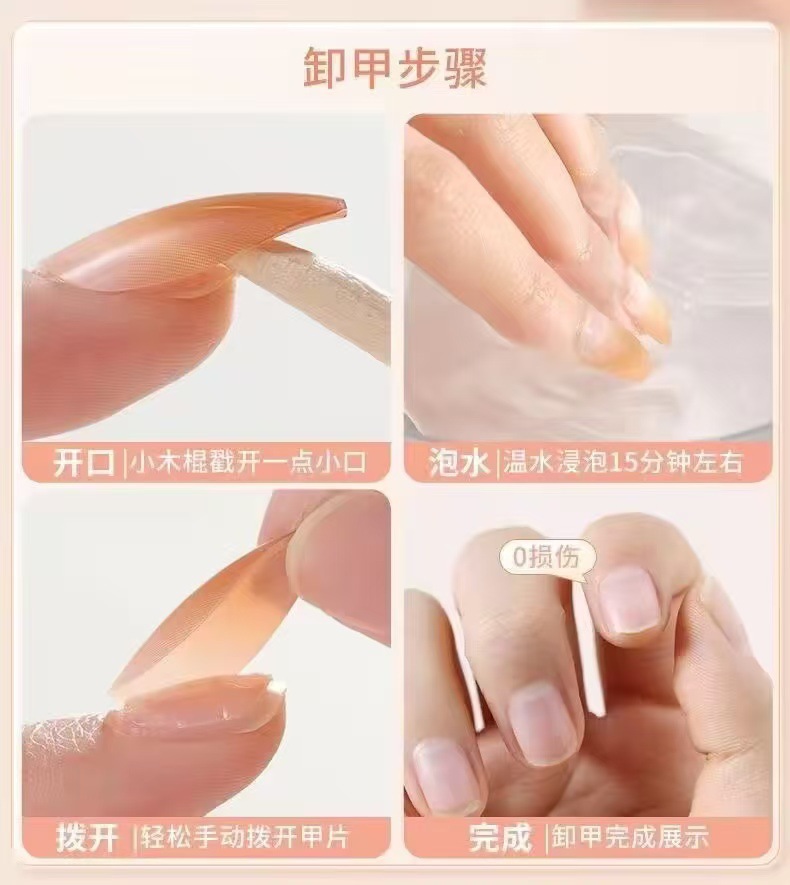 卸甲步骤

开口 | 小木棍戳开一点小口

泡水 | 温水浸泡15分钟左右

拨开 | 轻松手动拨开甲片

0损伤

完成 | 卸甲完成展示