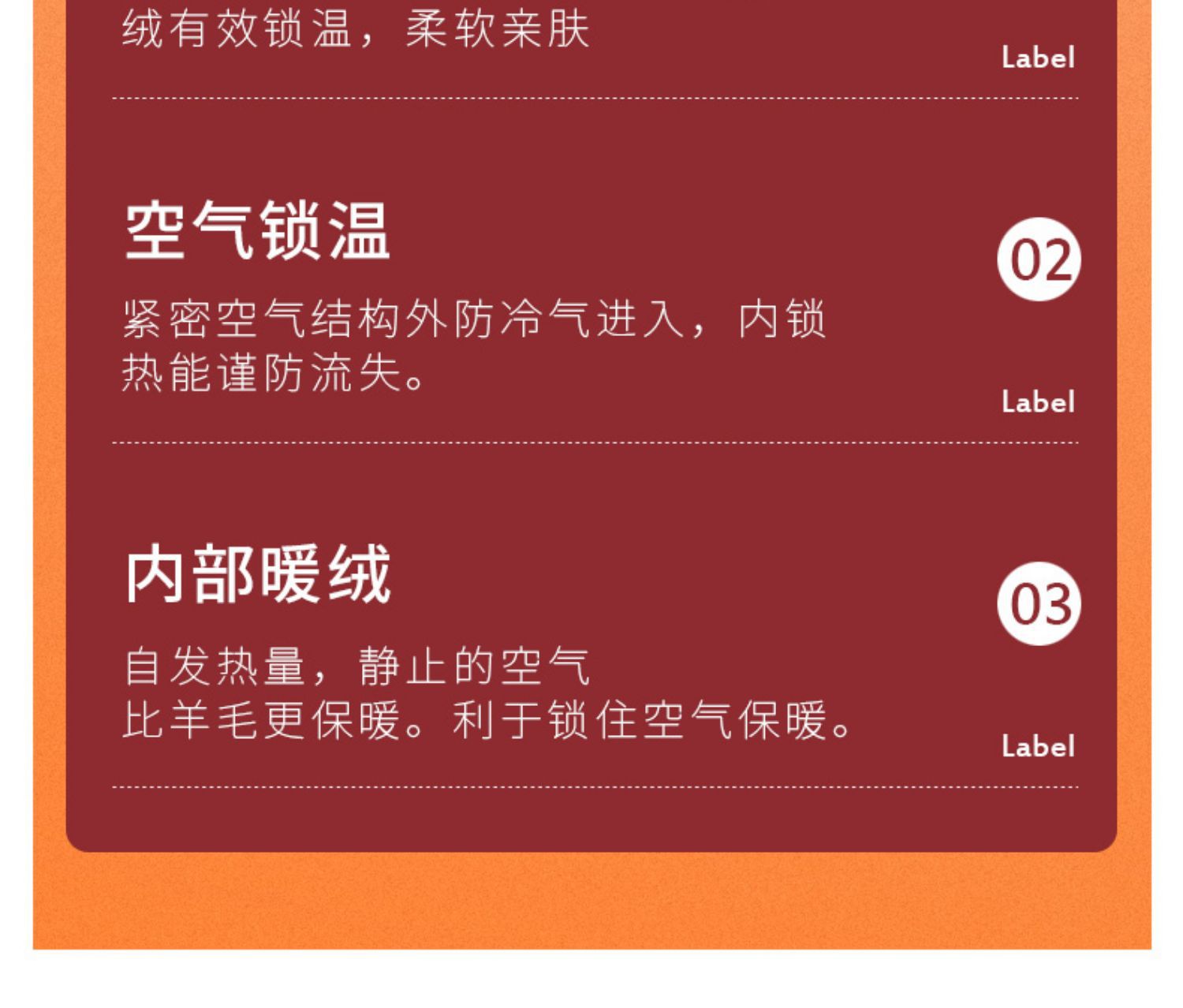 绒有效锁温，柔软亲肤

Label

空气锁温

02

紧密空气结构外防冷气进入，内锁热能谨防流失。

Label

内部暖绒

03

自发热量，静止的空气
比羊毛更保暖。利于锁住空气保暖。

Label