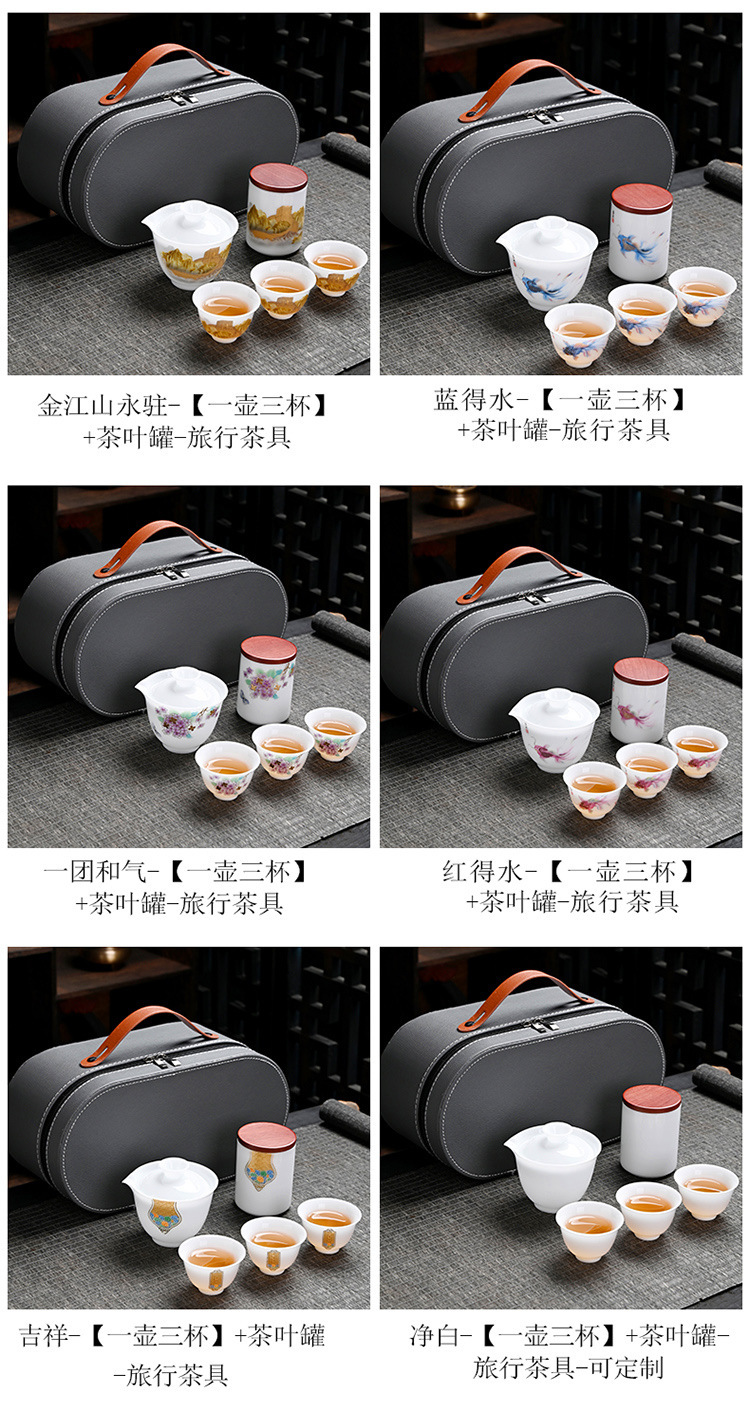 金江山永驻-【一壶三杯】+茶叶罐-旅行茶具

蓝得水-【一壶三杯】+茶叶罐-旅行茶具

一团和气-【一壶三杯】+茶叶罐-旅行茶具

红得水-【一壶三杯】+茶叶罐-旅行茶具

吉祥-【一壶三杯】+茶叶罐-旅行茶具

净白-【一壶三杯】+茶叶罐-旅行茶具-可定制