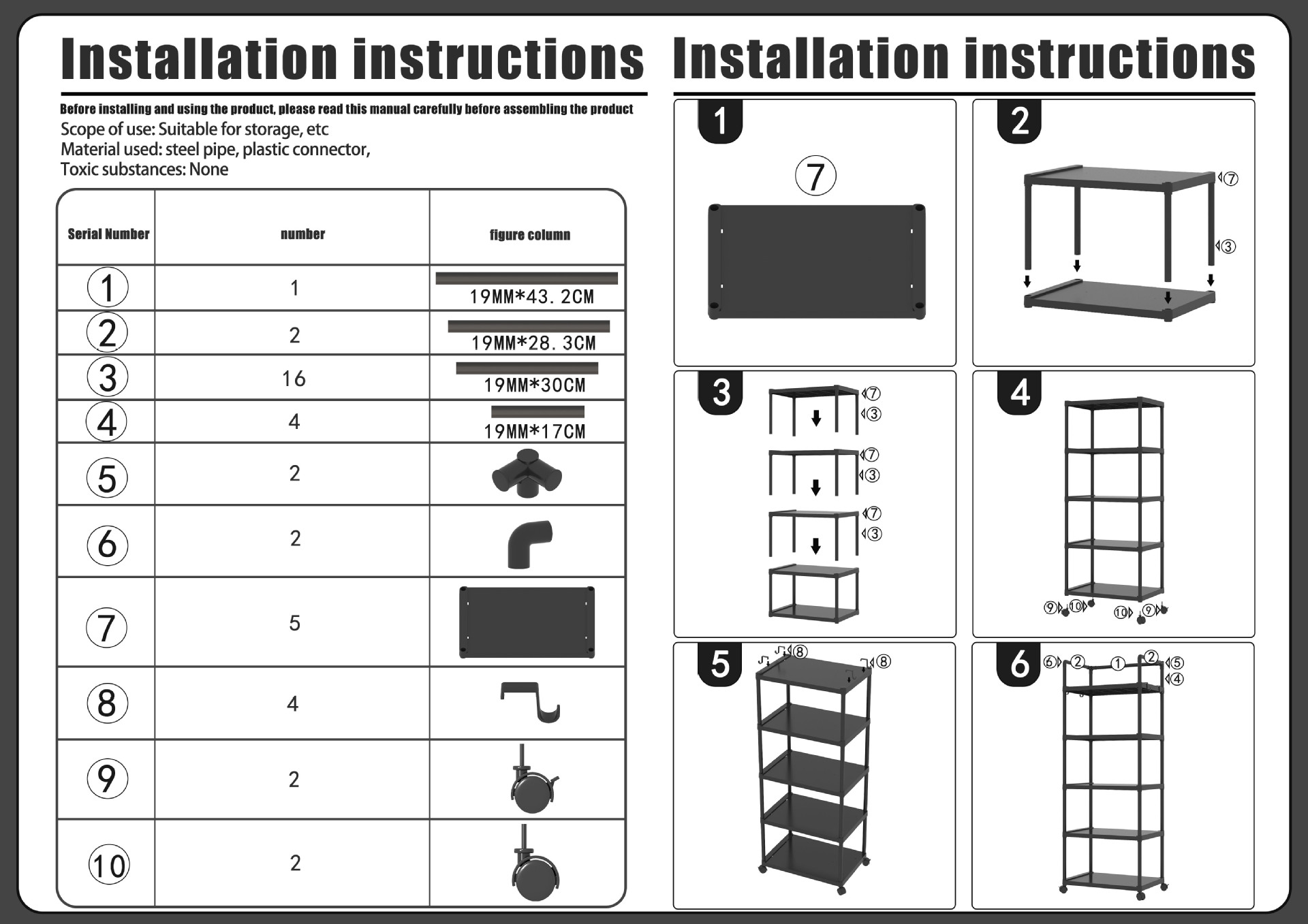 Installation instructions

Before installing and using the product, please read this manual carefully before assembling the product
Scope of use: Suitable for storage, etc
Material used: steel pipe, plastic connector,
Toxic substances: None

| Serial Number | number | figure column |
|---|---|---|
| ① | 1 | 19MM*43.2CM |
| ② | 2 | 19MM*28.3CM |
| ③ | 16 | 19MM*30CM |
| ④ | 4 | 19MM*17CM |
| ⑤ | 2 | |
| ⑥ | 2 | |
| ⑦ | 5 | |
| ⑧ | 4 | |
| ⑨ | 2 | |
| ⑩ | 2 | |

Installation instructions

1
⑦

2
⑦
③

3
⑦
③
⑦
③
⑦
③

4
⑨ ⑩ ⑩ ⑨

5
⑧ ⑧

6
⑥ ② ① ② ⑤
④