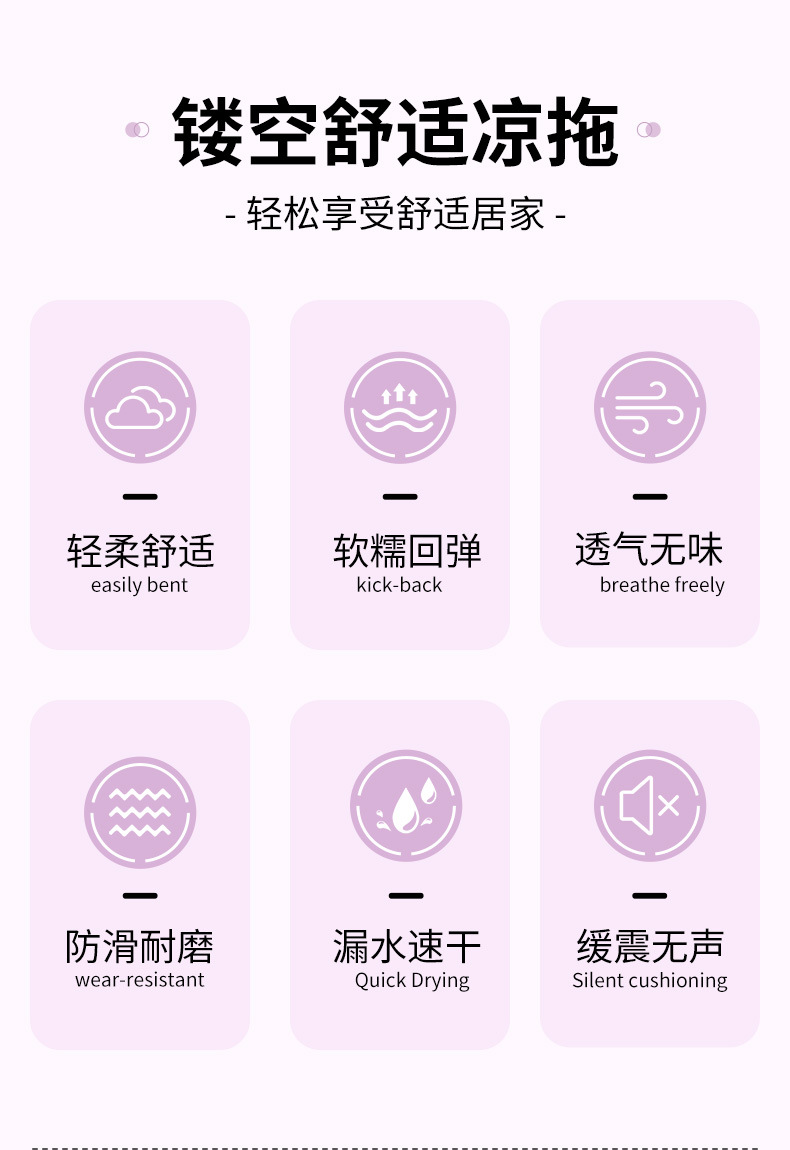 镂空舒适凉拖

- 轻松享受舒适居家 -

轻柔舒适
easily bent

软糯回弹
kick-back

透气无味
breathe freely

防滑耐磨
wear-resistant

漏水速干
Quick Drying

缓震无声
Silent cushioning