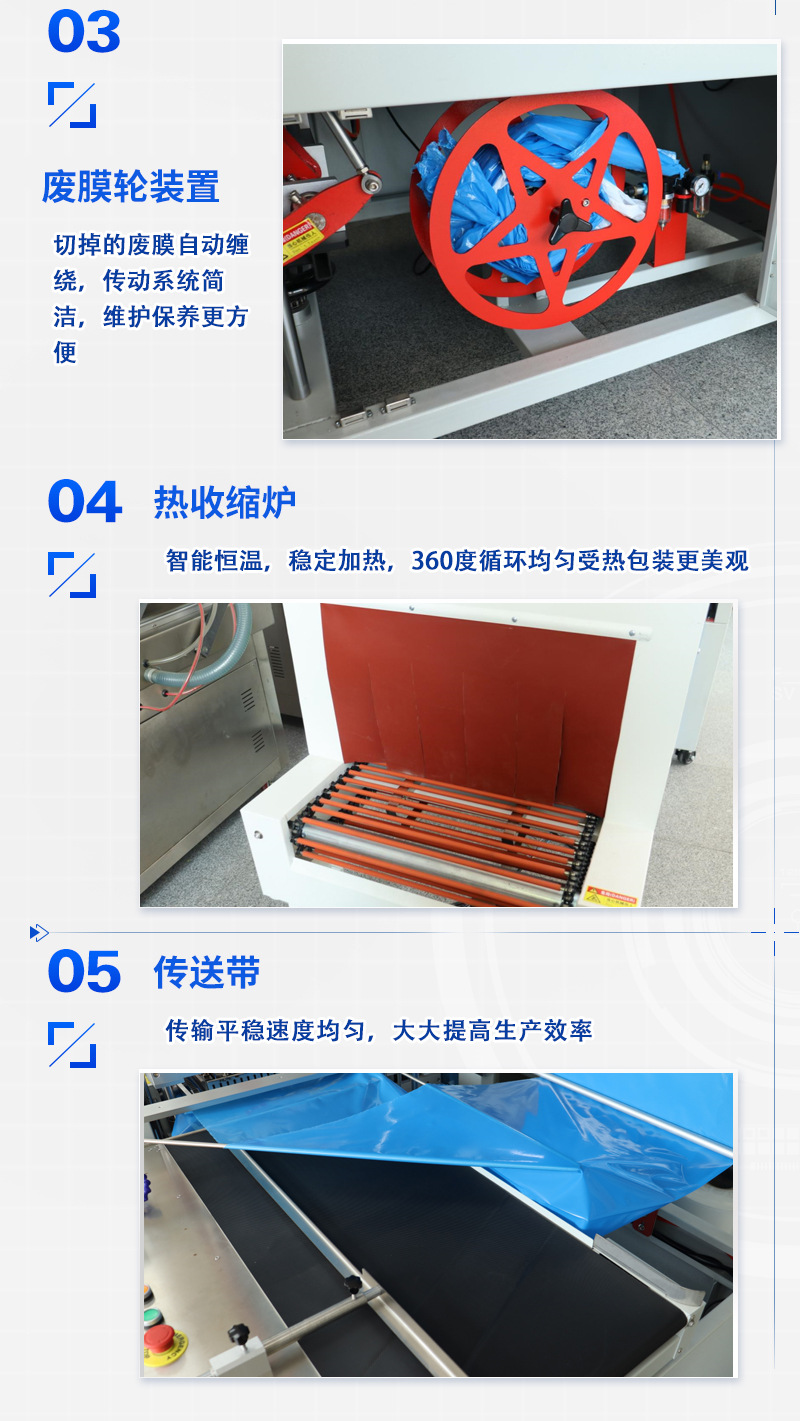 03

废膜轮装置

切掉的废膜自动缠绕，传动系统简洁，维护保养更方便

04 热收缩炉

智能恒温，稳定加热，360度循环均匀受热包装更美观

05 传送带

传输平稳速度均匀，大大提高生产效率