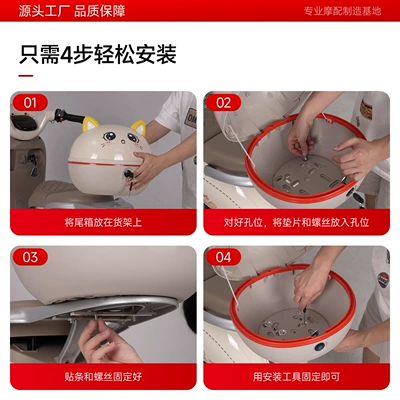 源头工厂 品质保障

专业摩配制造基地

只需4步轻松安装

01

将尾箱放在货架上

02

对好孔位，将垫片和螺丝放入孔位

03

贴条和螺丝固定好

04

用安装工具固定即可