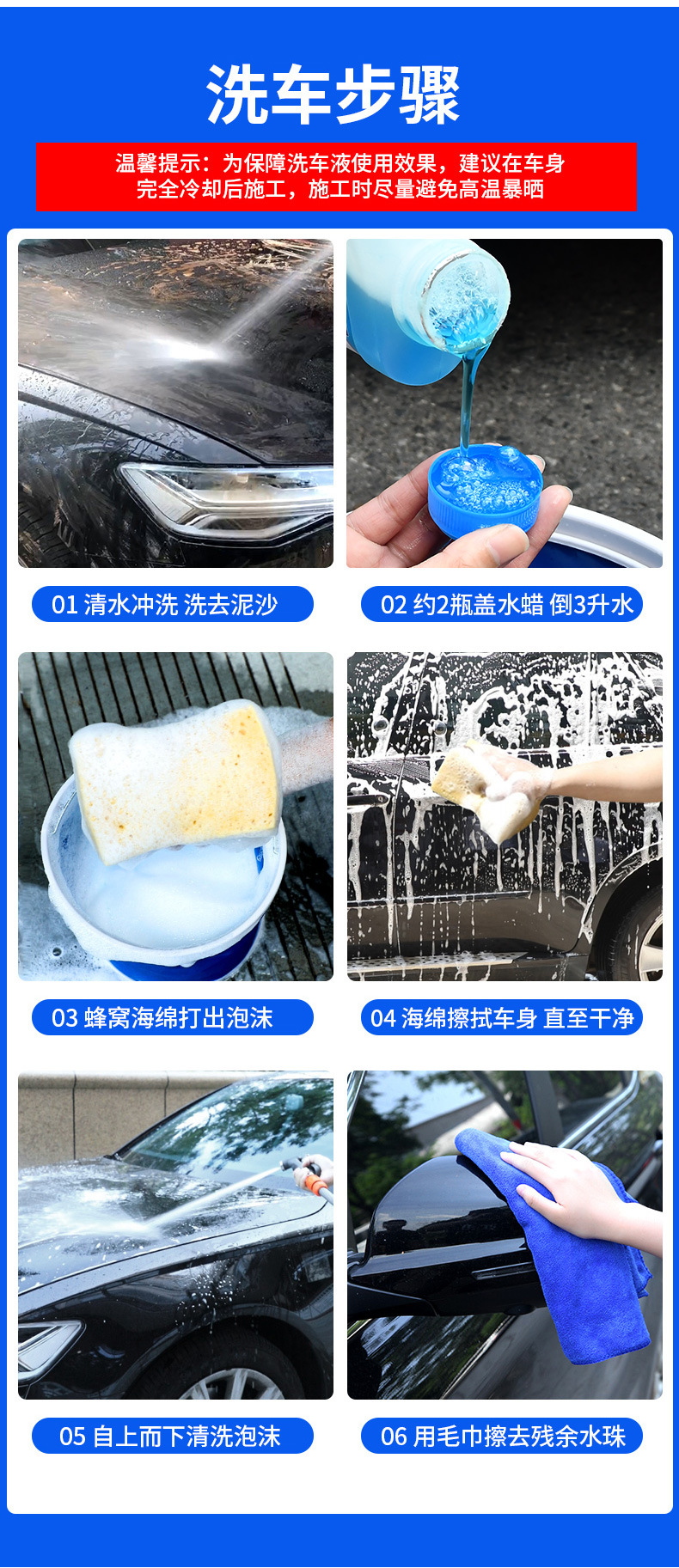 洗车步骤

温馨提示：为保障洗车液使用效果，建议在车身完全冷却后施工，施工时尽量避免高温暴晒

01 清水冲洗 洗去泥沙

02 约2瓶盖水蜡 倒3升水

03 蜂窝海绵打出泡沫

04 海绵擦拭车身 直至干净

05 自上而下清洗泡沫

06 用毛巾擦去残余水珠