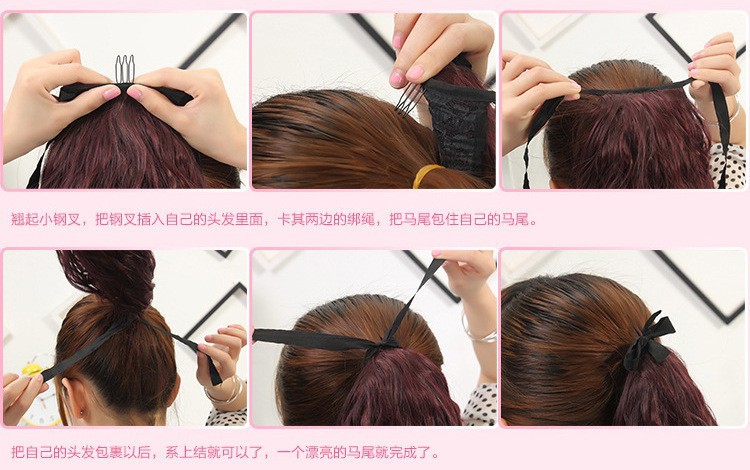 翘起小钢叉，把钢叉插入自己的头发里面，卡其两边的绑绳，把马尾包住自己的马尾。

把自己的头发包裹以后，系上结就可以了，一个漂亮的马尾就完成了。