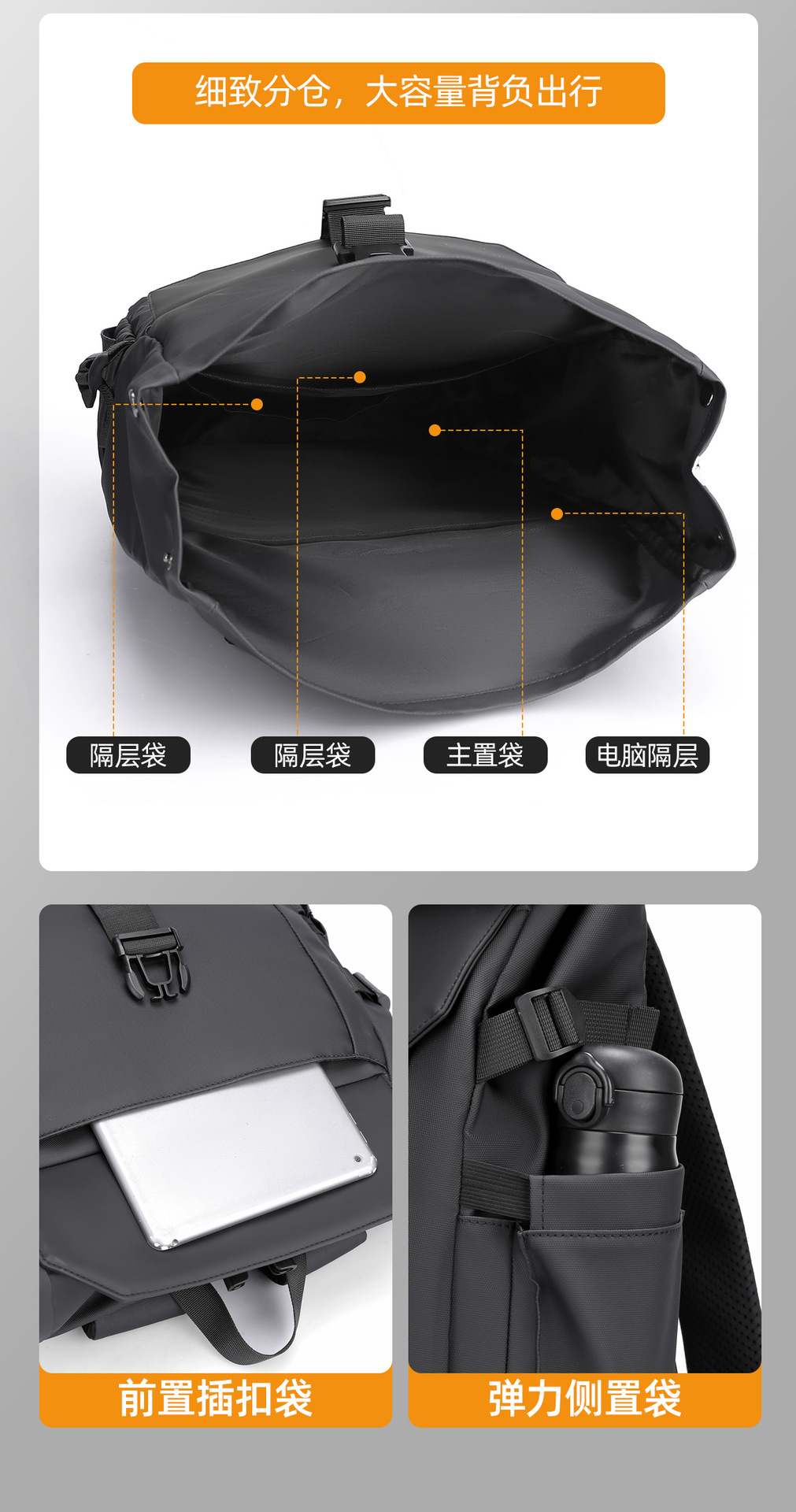 细致分仓，大容量背负出行

隔层袋

隔层袋

主置袋

电脑隔层

前置插扣袋

弹力侧置袋