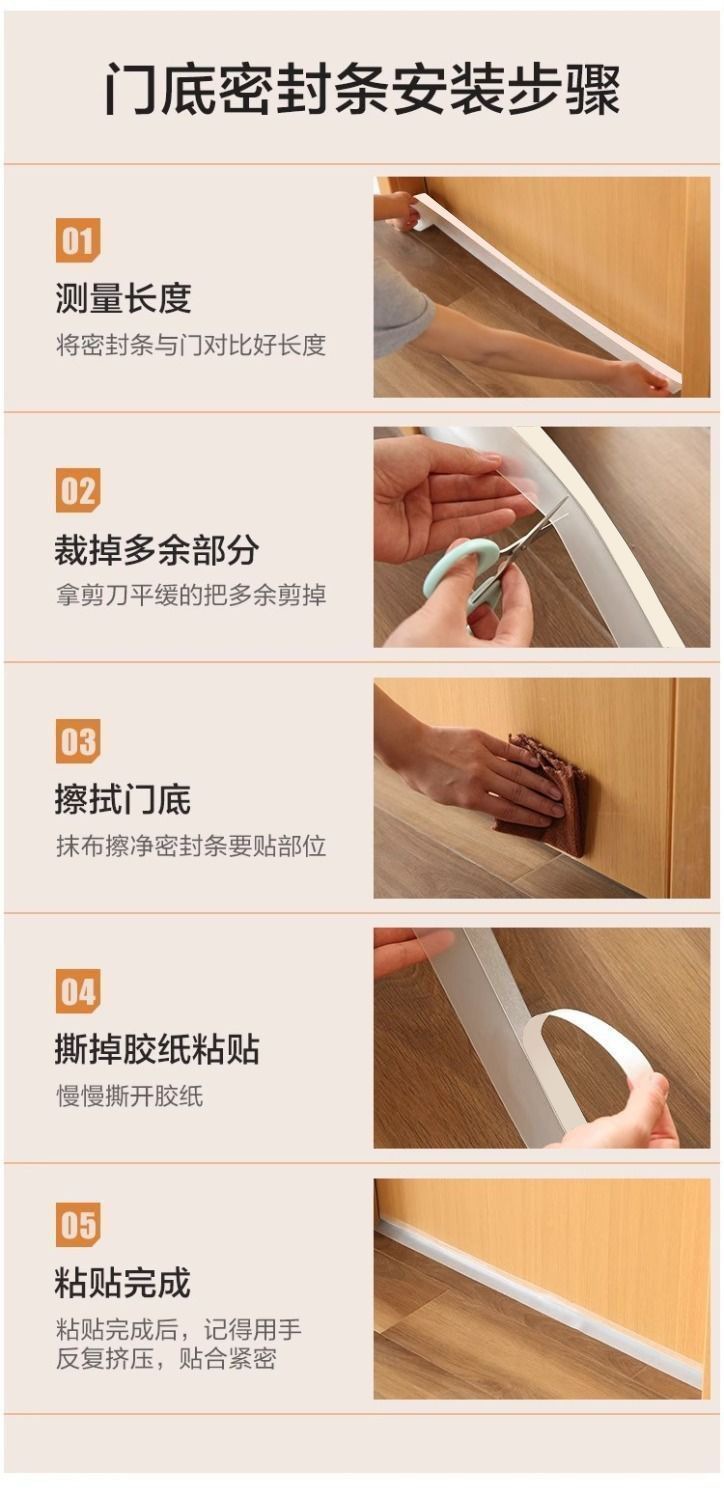 门底密封条安装步骤

01
测量长度
将密封条与门对比好长度

02
裁掉多余部分
拿剪刀平缓的把多余剪掉

03
擦拭门底
抹布擦净密封条要贴部位

04
撕掉胶纸粘贴
慢慢撕开胶纸

05
粘贴完成
粘贴完成后，记得用手反复挤压，贴合紧密