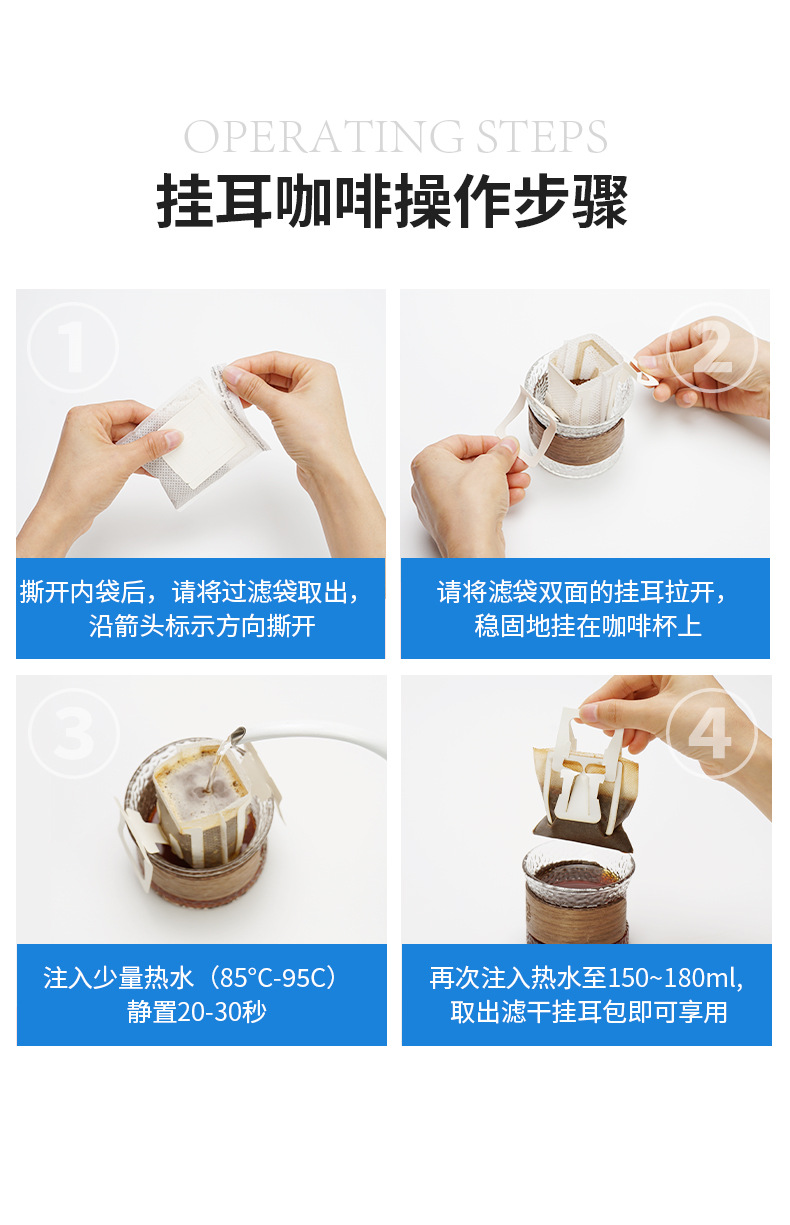 OPERATING STEPS

挂耳咖啡操作步骤

1

撕开内袋后，请将过滤袋取出，沿箭头标示方向撕开

2

请将滤袋双面的挂耳拉开，稳固地挂在咖啡杯上

3

注入少量热水（85°C-95C）静置20-30秒

4

再次注入热水至150~180ml,取出滤干挂耳包即可享用