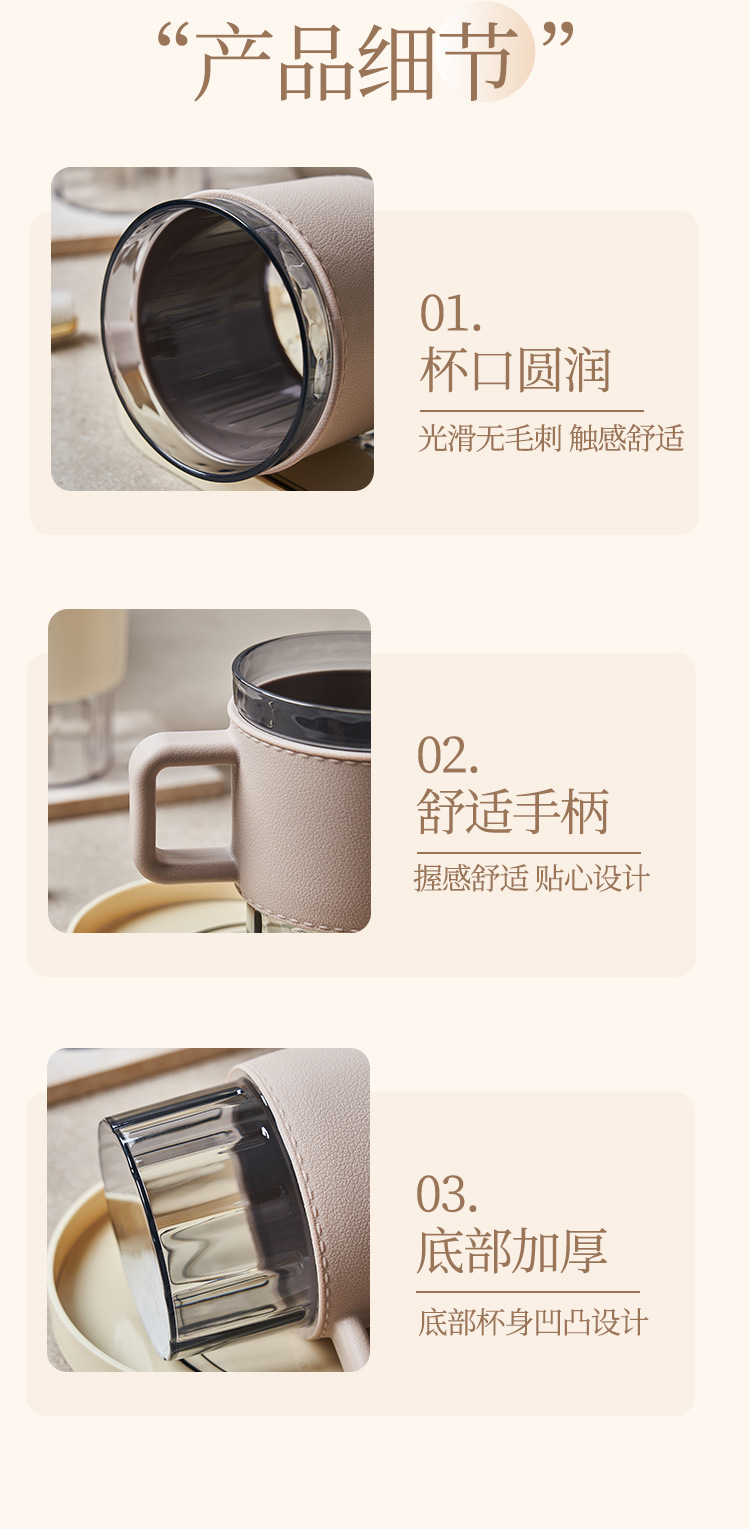 “产品细节”

01.
杯口圆润

光滑无毛刺 触感舒适

02.
舒适手柄

握感舒适 贴心设计

03.
底部加厚

底部杯身凹凸设计