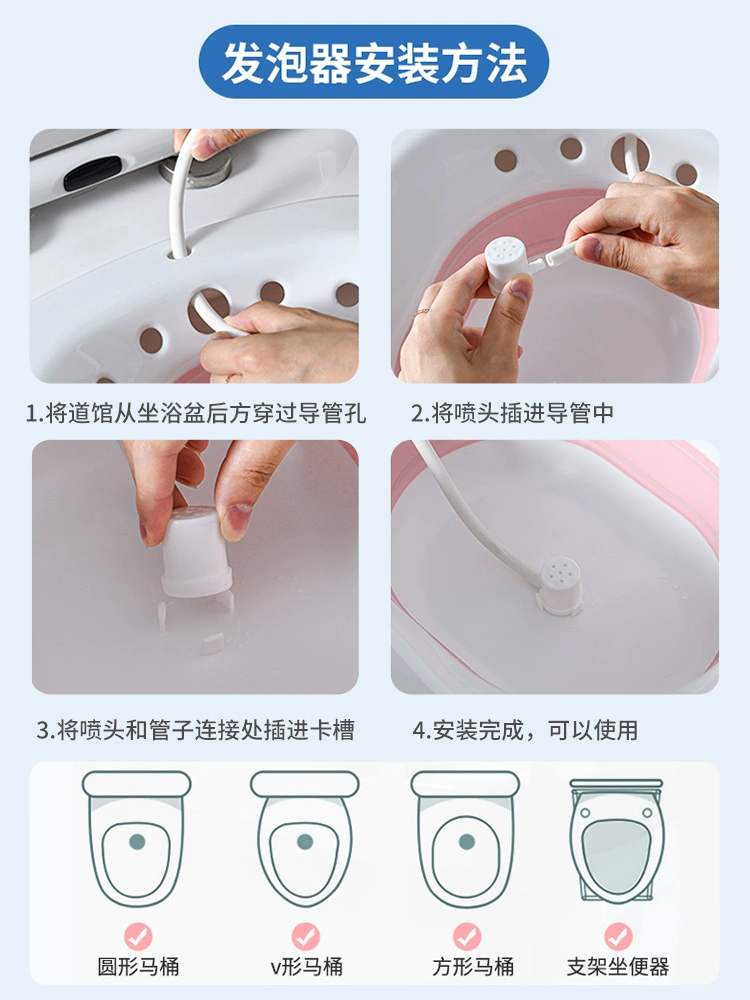 发泡器安装方法

1.将道馆从坐浴盆后方穿过导管孔

2.将喷头插进导管中

3.将喷头和管子连接处插进卡槽

4.安装完成，可以使用

圆形马桶

v形马桶

方形马桶

支架坐便器