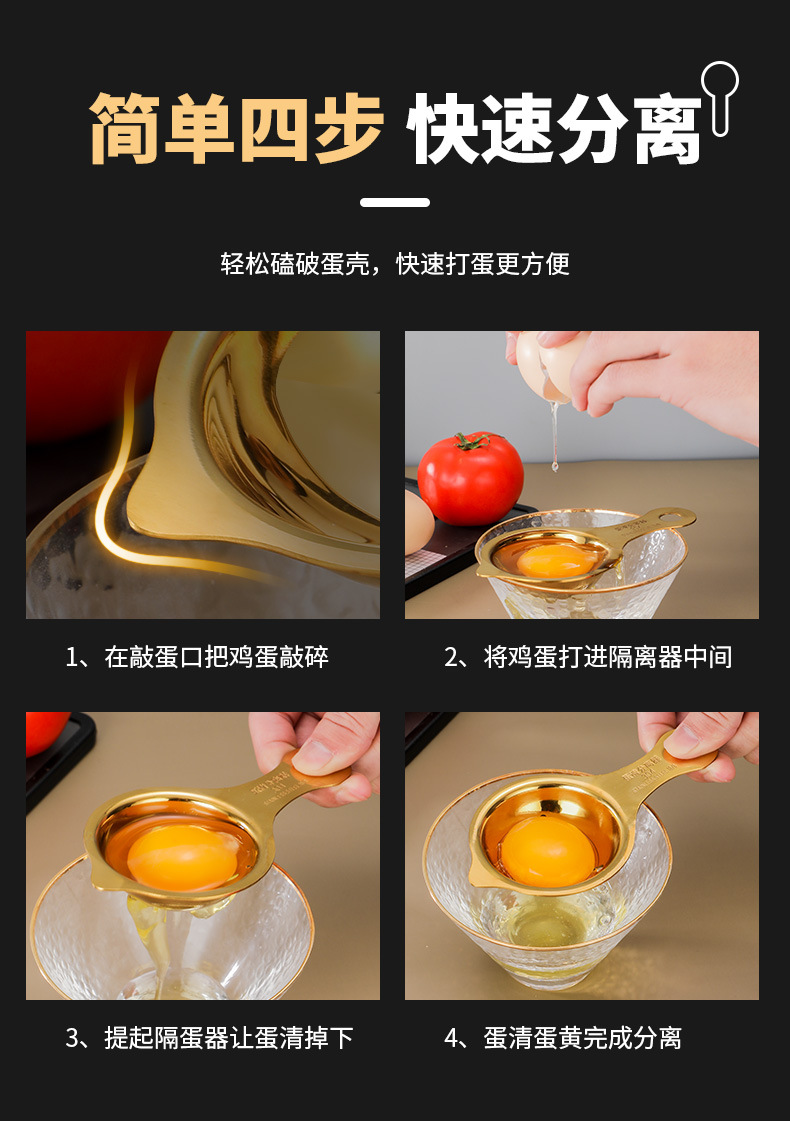 简单四步 快速分离

轻松磕破蛋壳，快速打蛋更方便

1、在敲蛋口把鸡蛋敲碎

2、将鸡蛋打进隔离器中间

3、提起隔蛋器让蛋清掉下

4、蛋清蛋黄完成分离