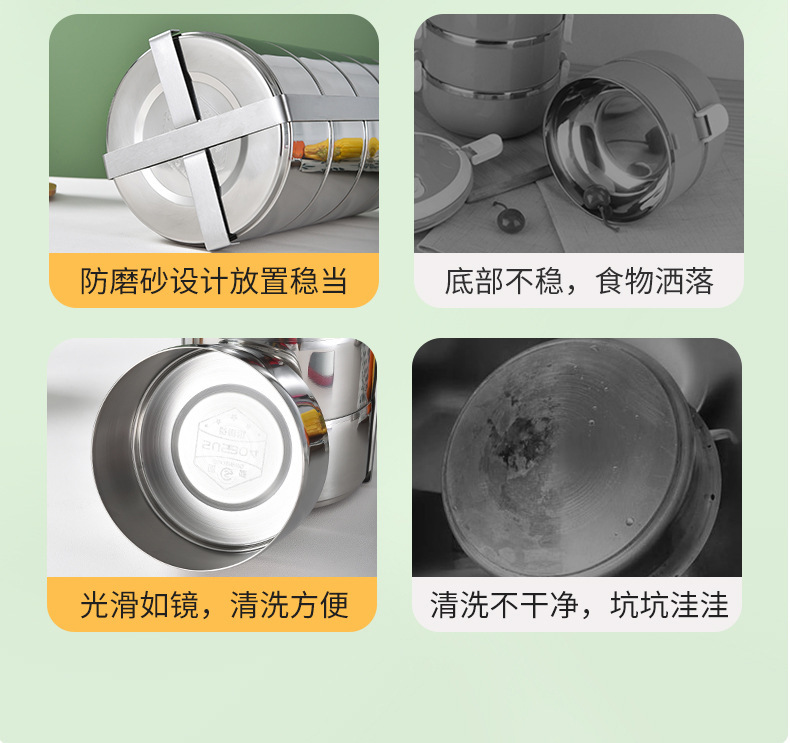 防磨砂设计放置稳当

底部不稳，食物洒落

光滑如镜，清洗方便

清洗不干净，坑坑洼洼