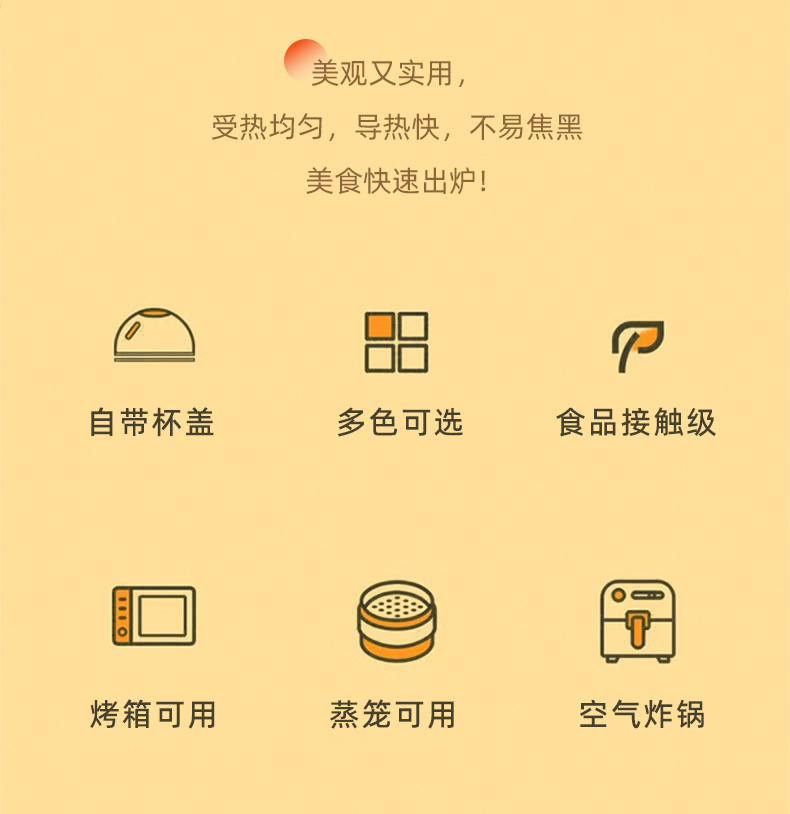 美观又实用，

受热均匀，导热快，不易焦黑

美食快速出炉!

自带杯盖

多色可选

食品接触级

烤箱可用

蒸笼可用

空气炸锅