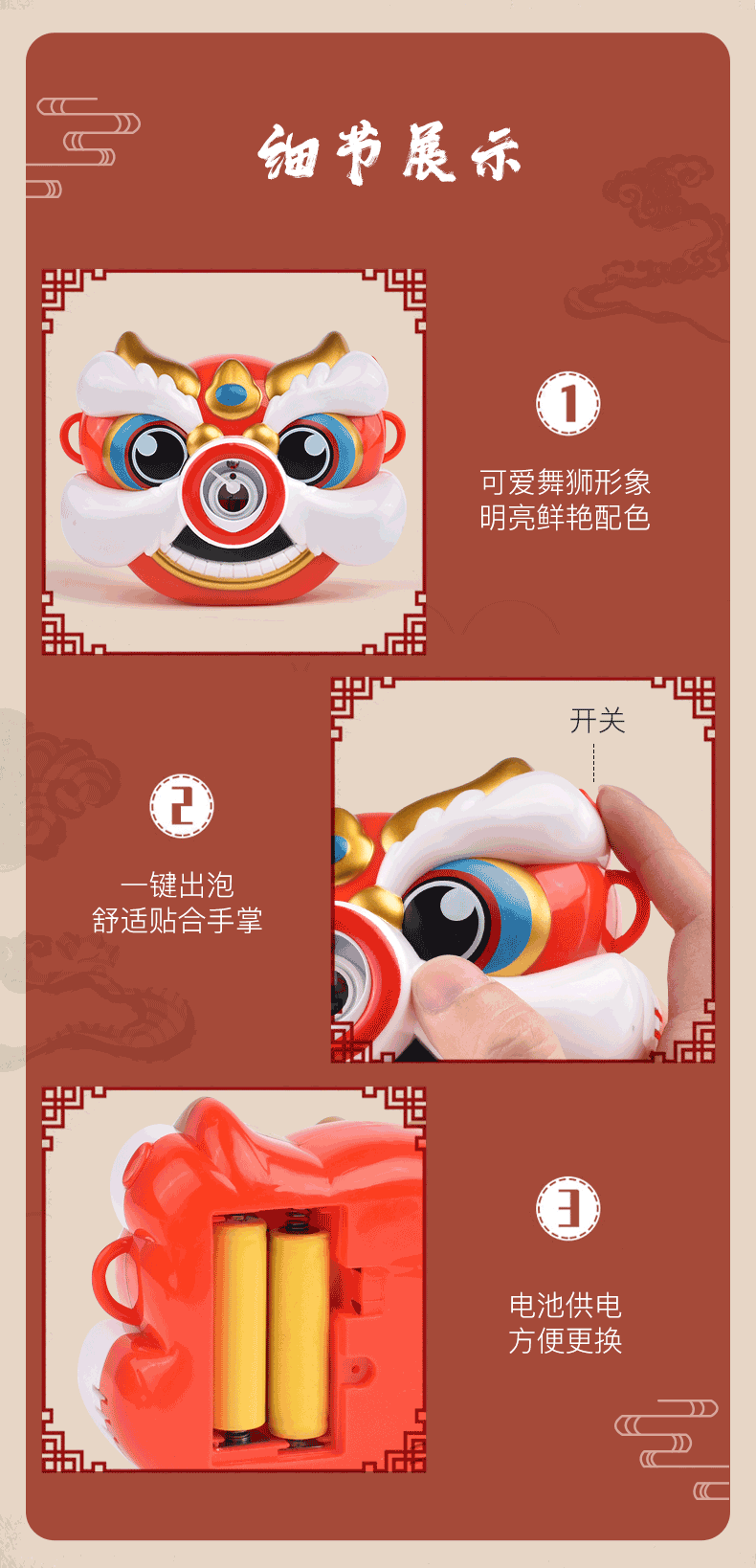 细节展示

1

可爱舞狮形象
明亮鲜艳配色

开关

2

一键出泡
舒适贴合手掌

3

电池供电
方便更换