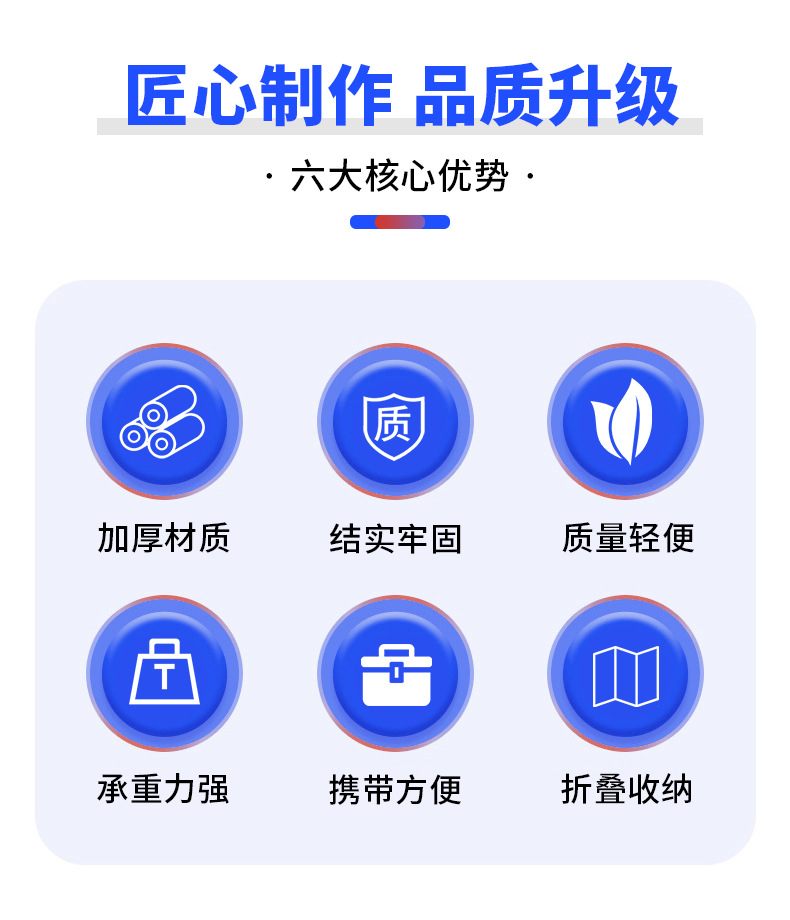 匠心制作 品质升级

· 六大核心优势 ·

质

加厚材质

结实牢固

质量轻便

T

承重力强

携带方便

折叠收纳