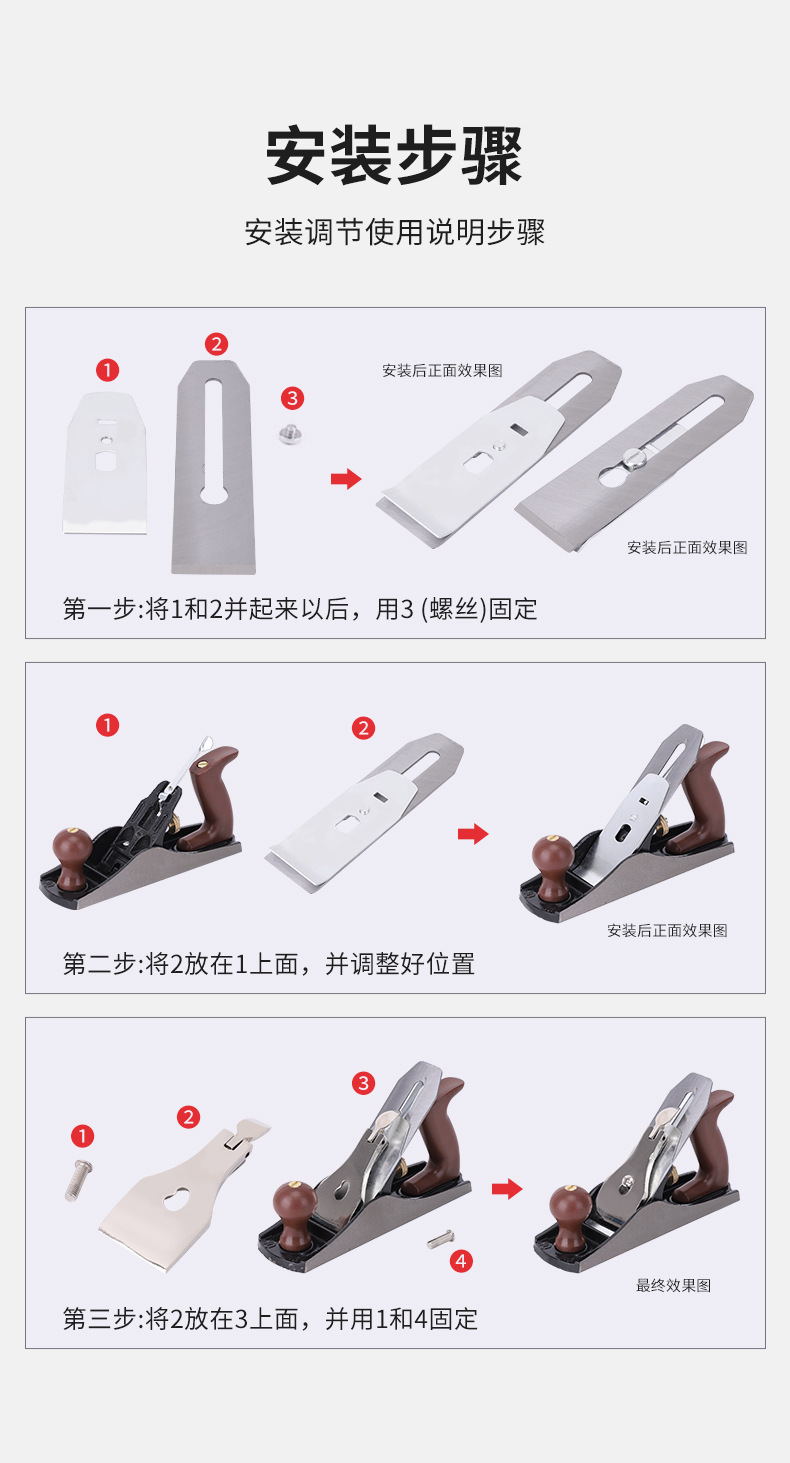 安装步骤

安装调节使用说明步骤

1

2

3

安装后正面效果图

安装后正面效果图

第一步:将1和2并起来以后，用3 (螺丝)固定

1

2

安装后正面效果图

第二步:将2放在1上面，并调整好位置

1

2

3

4

最终效果图

第三步:将2放在3上面，并用1和4固定