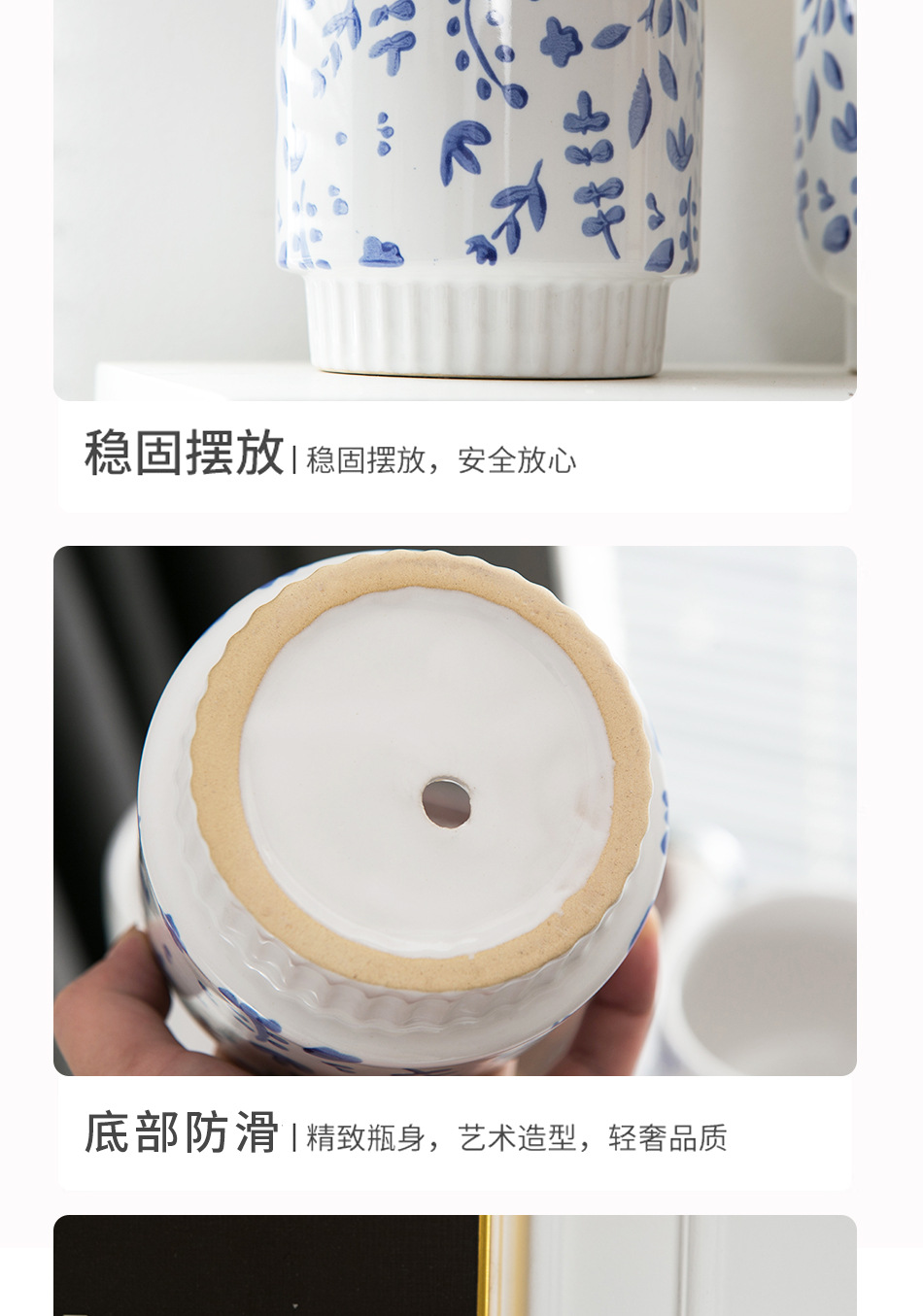 稳固摆放 | 稳固摆放，安全放心

底部防滑 | 精致瓶身，艺术造型，轻奢品质