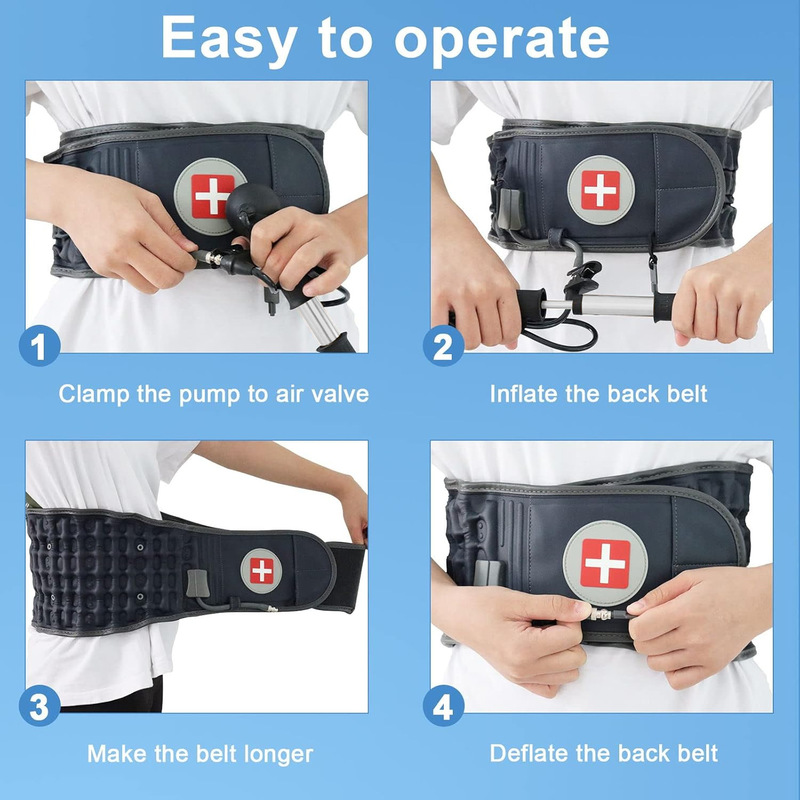 Easy to operate

1

Clamp the pump to air valve

2

Inflate the back belt

3

Make the belt longer

4

Deflate the back belt