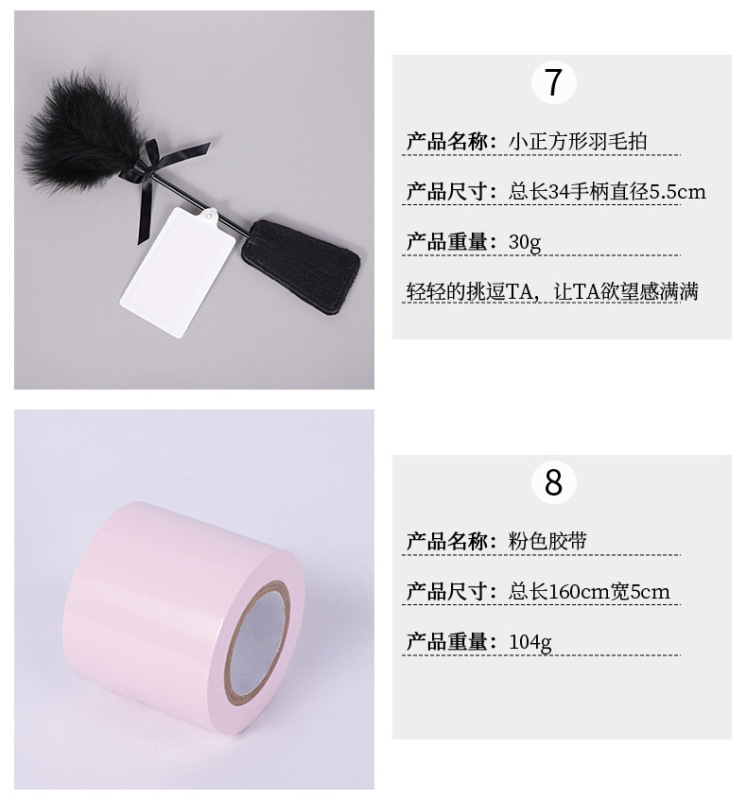 7

产品名称：小正方形羽毛拍

产品尺寸：总长34手柄直径5.5cm

产品重量：30g

轻轻的挑逗TA，让TA欲望感满满

8

产品名称：粉色胶带

产品尺寸：总长160cm宽5cm

产品重量：104g