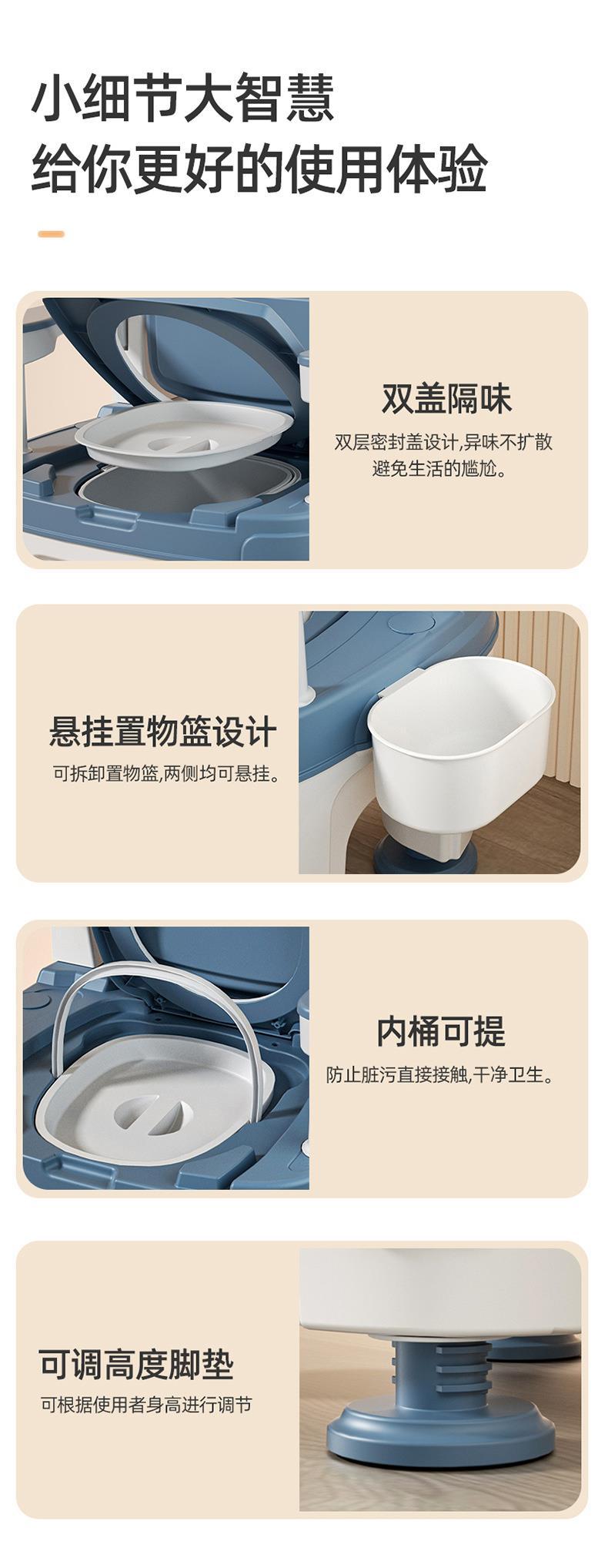 小细节大智慧
给你更好的使用体验

双盖隔味
双层密封盖设计,异味不扩散
避免生活的尴尬。

悬挂置物篮设计
可拆卸置物篮,两侧均可悬挂。

内桶可提
防止脏污直接接触,干净卫生。

可调高度脚垫
可根据使用者身高进行调节