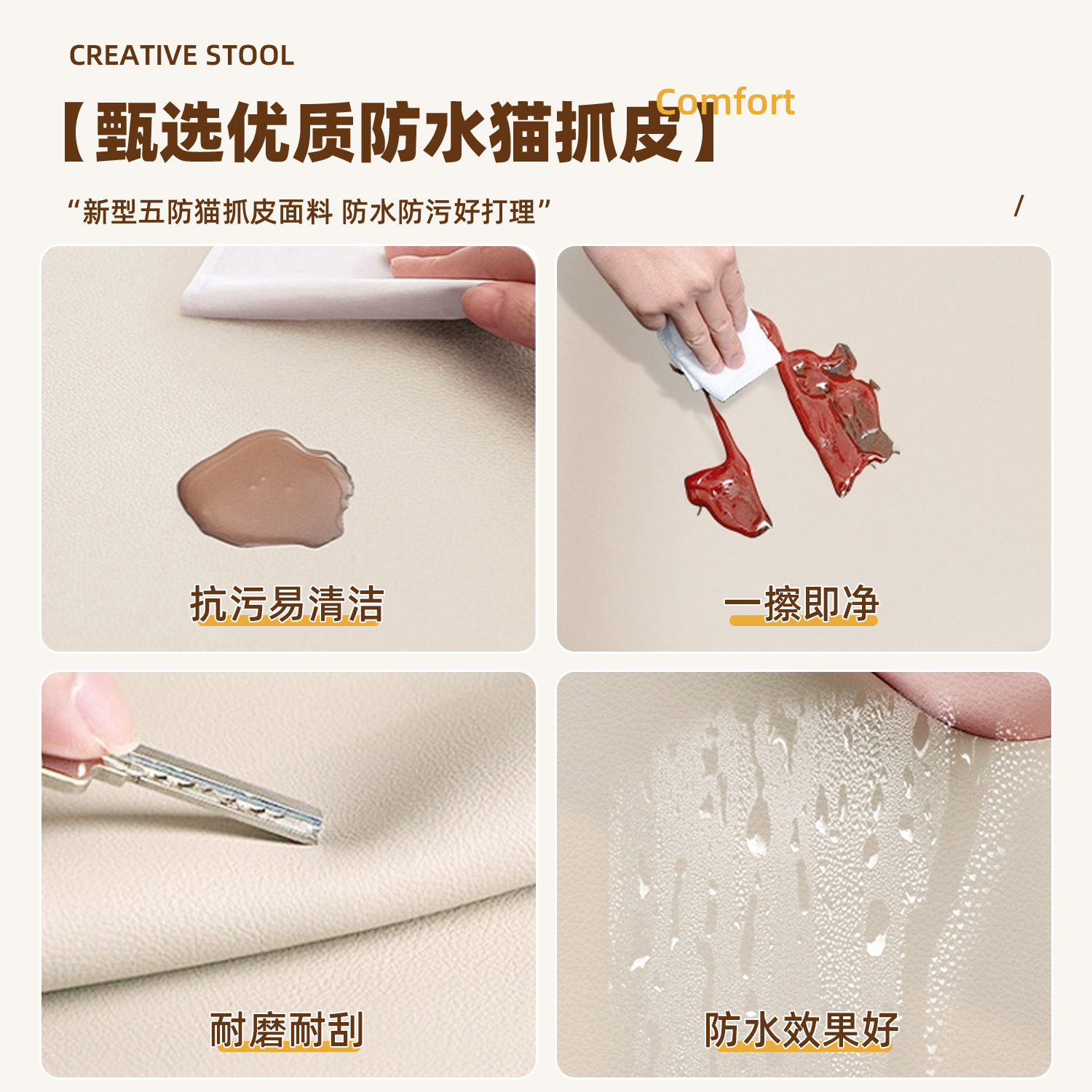 CREATIVE STOOL

【甄选优质防水猫抓皮】 Comfort

“新型五防猫抓皮面料 防水防污好打理”

/

抗污易清洁

一擦即净

耐磨耐刮

防水效果好