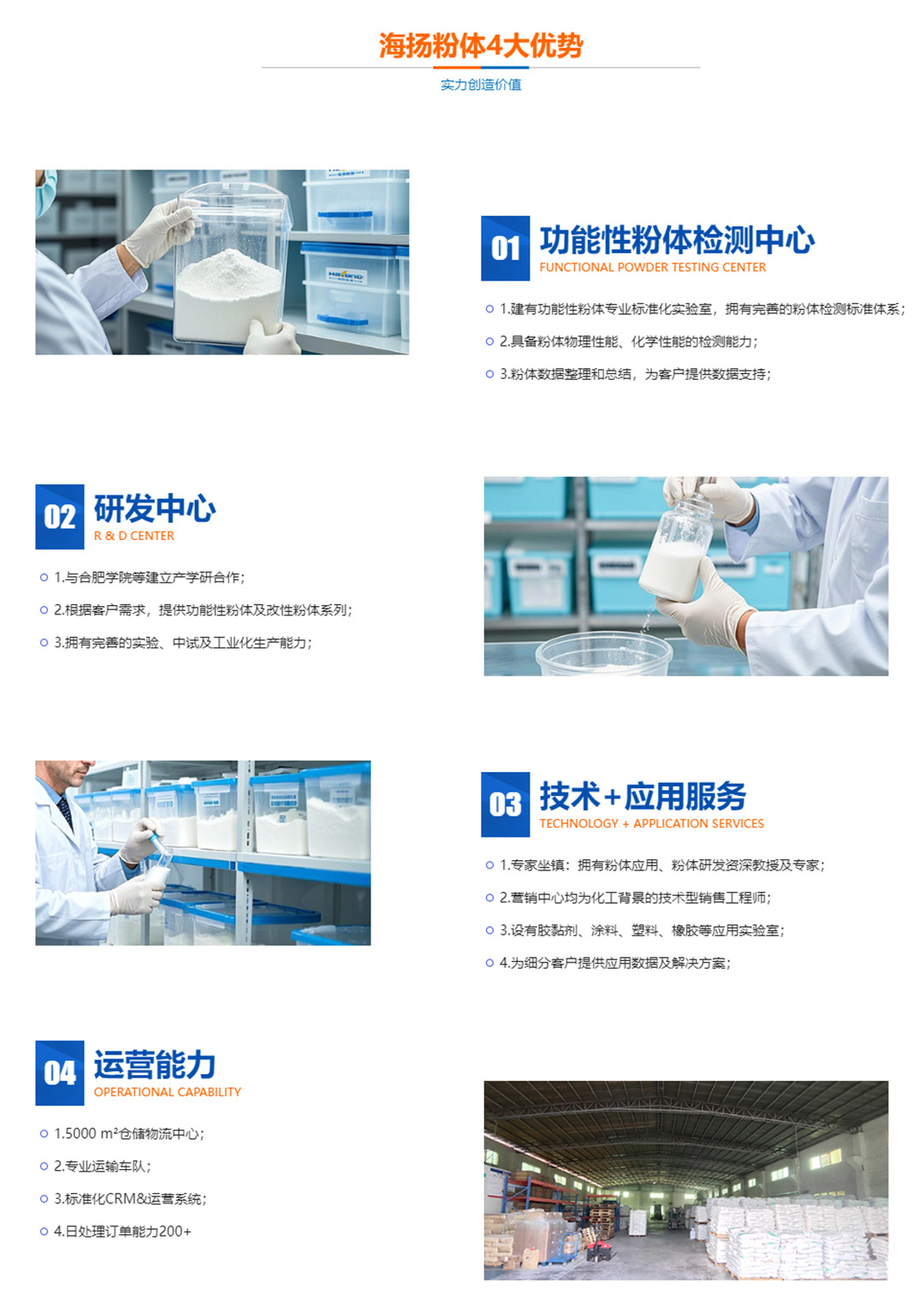 海扬粉体4大优势

实力创造价值

01 功能性粉体检测中心
FUNCTIONAL POWDER TESTING CENTER

1.建有功能性粉体专业标准化实验室，拥有完善的粉体检测标准体系；

2.具备粉体物理性能、化学性能的检测能力；

3.粉体数据整理和总结，为客户提供数据支持；

02 研发中心
R & D CENTER

1.与合肥学院等建立产学研合作；

2.根据客户需求，提供功能性粉体及改性粉体系列；

3.拥有完善的实验、中试及工业化生产能力；

03 技术+应用服务
TECHNOLOGY + APPLICATION SERVICES

1.专家坐镇：拥有粉体应用、粉体研发资深教授及专家；

2.营销中心均为化工背景的技术型销售工程师；

3.设有胶黏剂、涂料、塑料、橡胶等应用实验室；

4.为细分客户提供应用数据及解决方案；

04 运营能力
OPERATIONAL CAPABILITY

1.5000 m²仓储物流中心；

2.专业运输车队；

3.标准化CRM&运营系统；

4.日处理订单能力200+