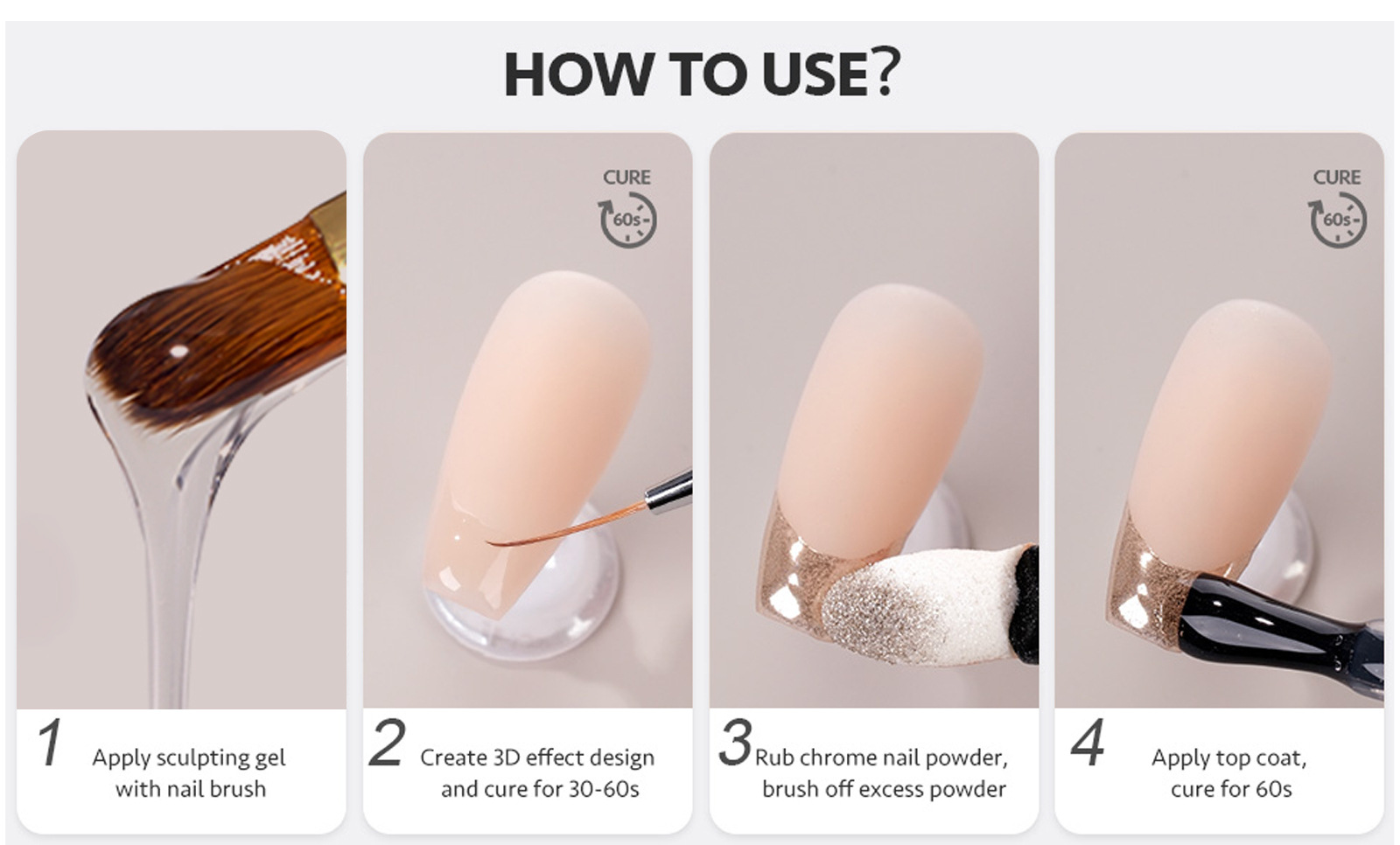 HOW TO USE?

CURE
60s

CURE
60s

1 Apply sculpting gel with nail brush

2 Create 3D effect design and cure for 30-60s

3 Rub chrome nail powder, brush off excess powder

4 Apply top coat, cure for 60s