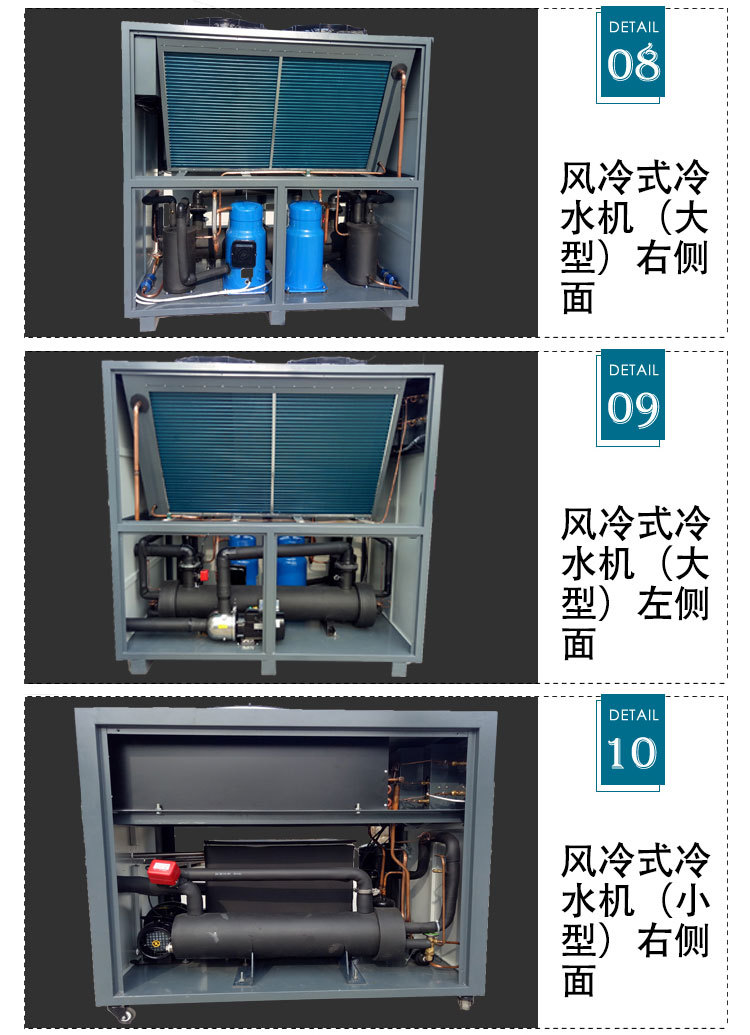 DETAIL
08

风冷式冷水机（大型）右侧面

DETAIL
09

风冷式冷水机（大型）左侧面

DETAIL
10

风冷式冷水机（小型）右侧面