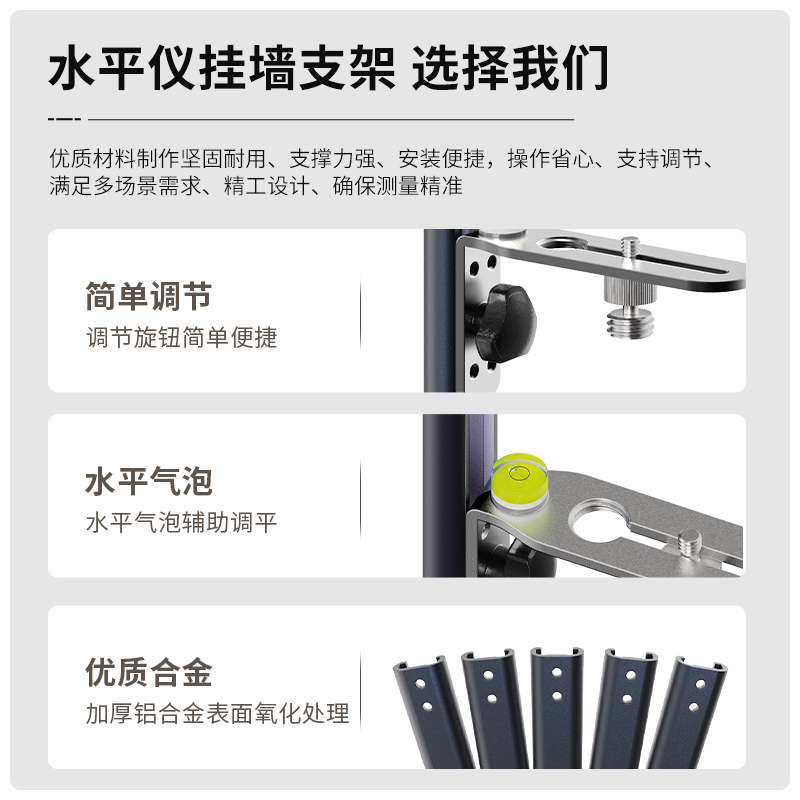 水平仪挂墙支架 选择我们

优质材料制作坚固耐用、支撑力强、安装便捷，操作省心、支持调节、满足多场景需求、精工设计、确保测量精准

简单调节
调节旋钮简单便捷

水平气泡
水平气泡辅助调平

优质合金
加厚铝合金表面氧化处理