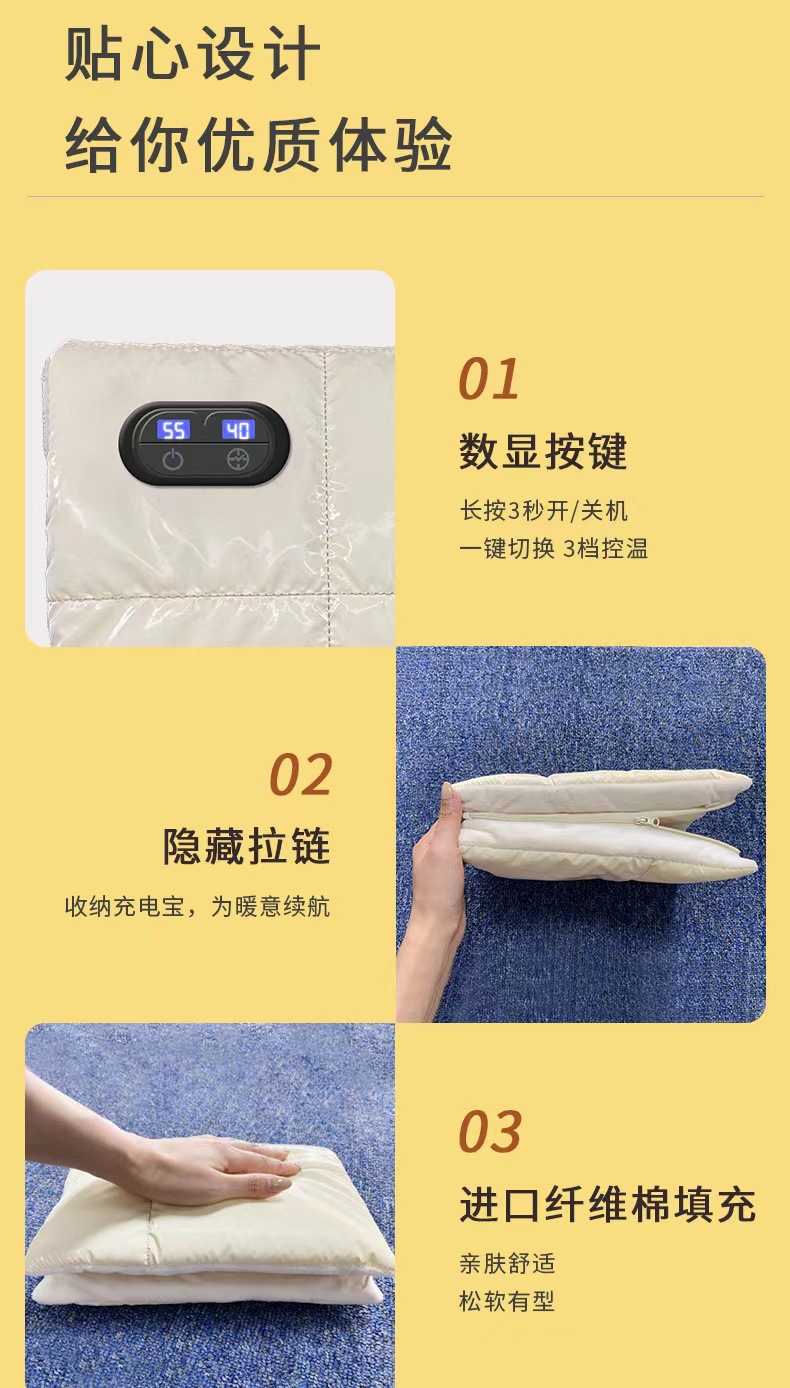 贴心设计
给你优质体验

55 40

01
数显按键
长按3秒开/关机
一键切换 3档控温

02
隐藏拉链
收纳充电宝，为暖意续航

03
进口纤维棉填充
亲肤舒适
松软有型