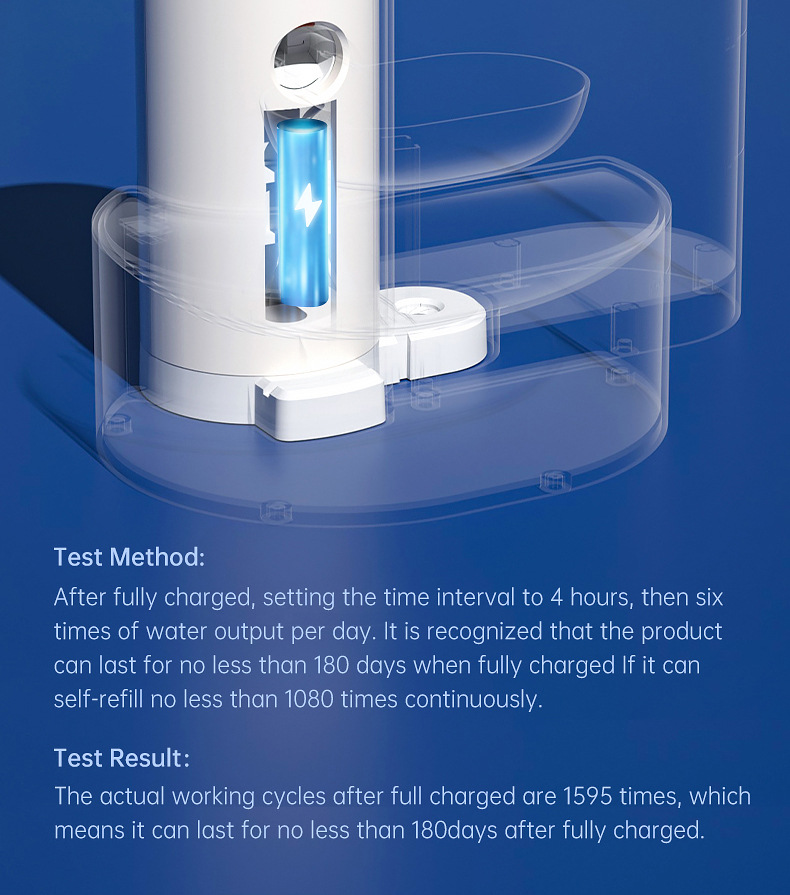 Test Method:
After fully charged, setting the time interval to 4 hours, then six times of water output per day. It is recognized that the product can last for no less than 180 days when fully charged If it can self-refill no less than 1080 times continuously.

Test Result:
The actual working cycles after full charged are 1595 times, which means it can last for no less than 180days after fully charged.