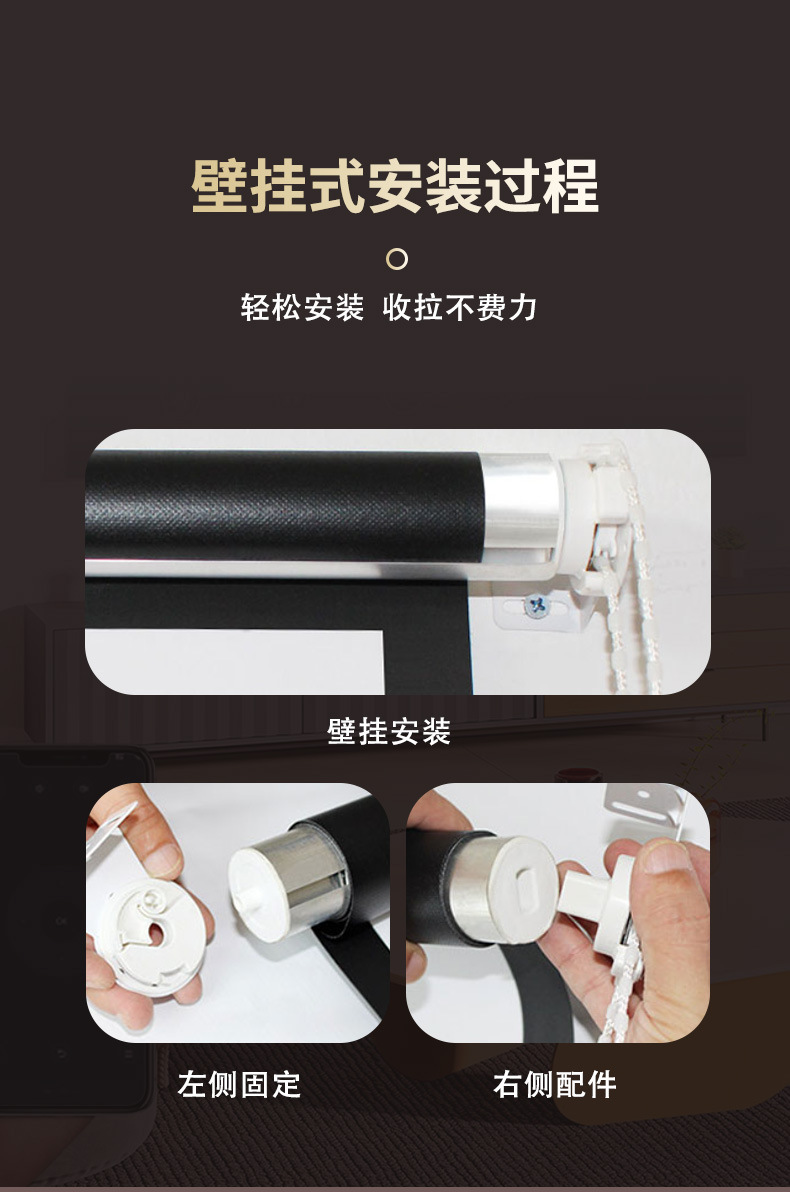 壁挂式安装过程

轻松安装 收拉不费力

壁挂安装

左侧固定

右侧配件