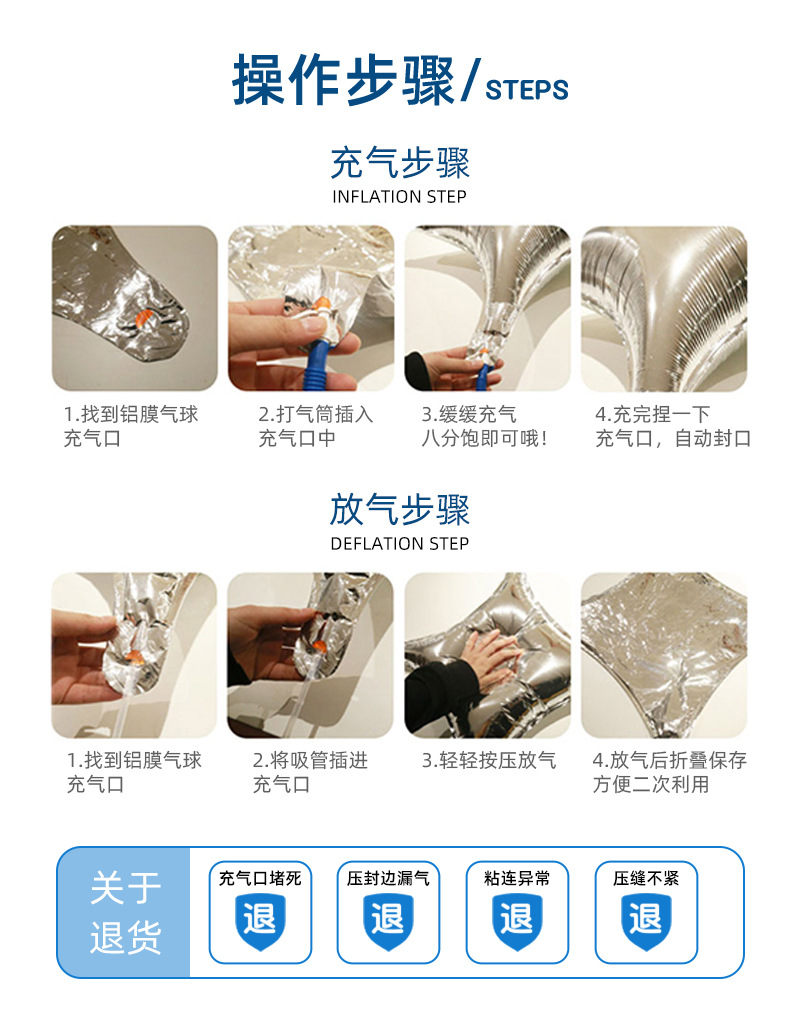 操作步骤/STEPS

充气步骤
INFLATION STEP

1.找到铝膜气球充气口

2.打气筒插入充气口中

3.缓缓充气八分饱即可哦!

4.充完捏一下充气口，自动封口

放气步骤
DEFLATION STEP

1.找到铝膜气球充气口

2.将吸管插进充气口

3.轻轻按压放气

4.放气后折叠保存方便二次利用

关于退货

充气口堵死
退

压封边漏气
退

粘连异常
退

压缝不紧
退