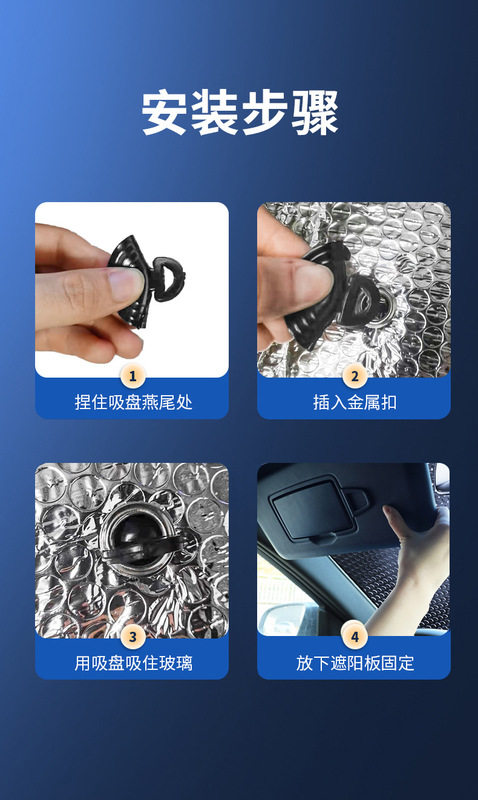 安装步骤

1
捏住吸盘燕尾处

2
插入金属扣

3
用吸盘吸住玻璃

4
放下遮阳板固定